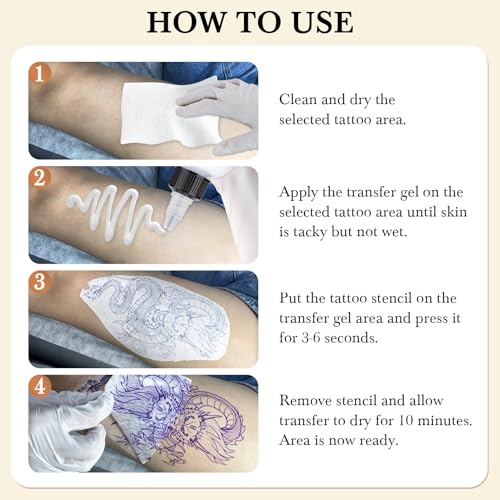 HOW TO USE

1

Clean and dry the selected tattoo area.

2

Apply the transfer gel on the selected tattoo area until skin is tacky but not wet.

3

Put the tattoo stencil on the transfer gel area and press it for 3-6 seconds.

4

Remove stencil and allow transfer to dry for 10 minutes. Area is now ready.