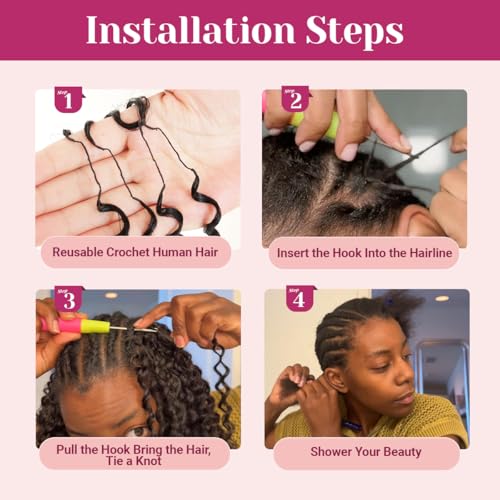 Installation Steps

Step 1
Reusable Crochet Human Hair

Step 2
Insert the Hook Into the Hairline

Step 3
Pull the Hook Bring the Hair, Tie a Knot

Step 4
Shower Your Beauty