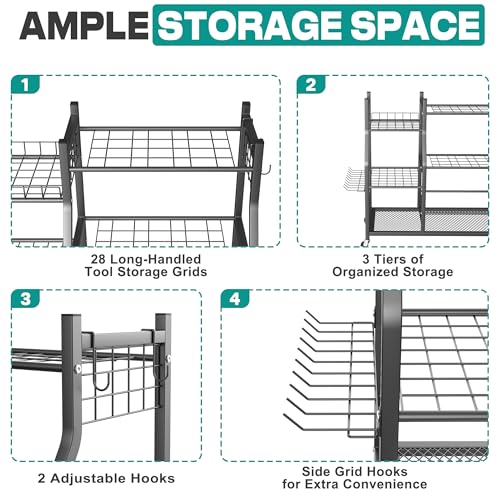 AMPLE STORAGE SPACE

1

28 Long-Handled Tool Storage Grids

2

3 Tiers of Organized Storage

3

2 Adjustable Hooks

4

Side Grid Hooks for Extra Convenience