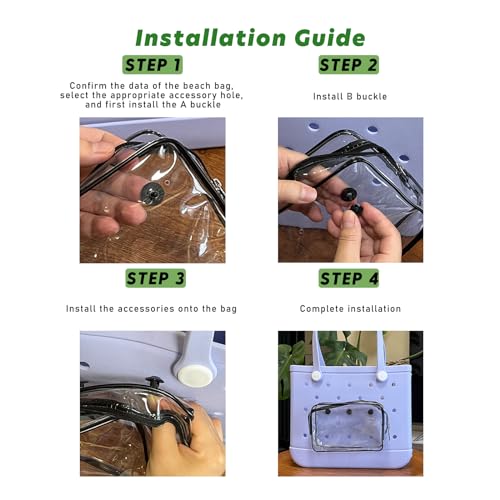 Installation Guide

STEP 1

Confirm the data of the beach bag, select the appropriate accessory hole, and first install the A buckle

STEP 2

Install B buckle

STEP 3

Install the accessories onto the bag

STEP 4

Complete installation