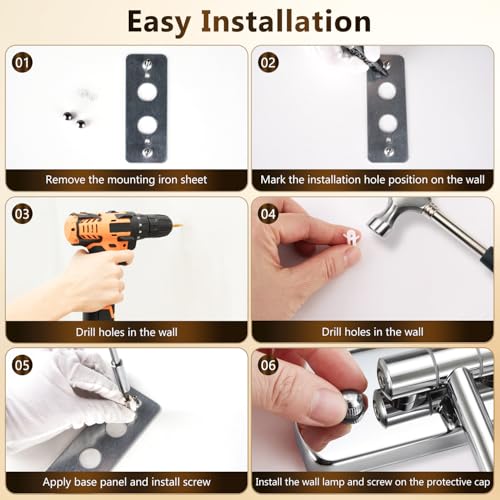 Easy Installation

01
Remove the mounting iron sheet

02
Mark the installation hole position on the wall

03
Drill holes in the wall

04
Drill holes in the wall

05
Apply base panel and install screw

06
Install the wall lamp and screw on the protective cap