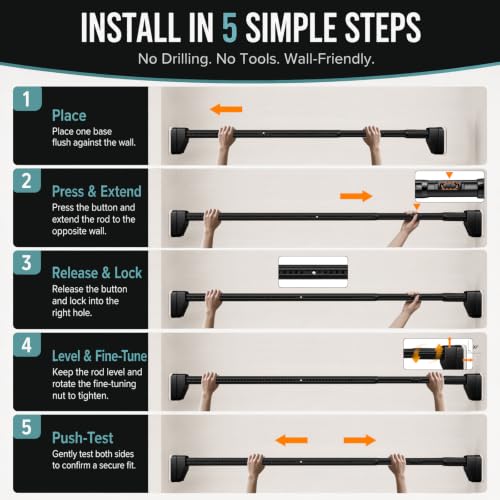 INSTALL IN 5 SIMPLE STEPS

No Drilling. No Tools. Wall-Friendly.

1

Place

Place one base flush against the wall.

2

Press & Extend

Press the button and extend the rod to the opposite wall.

3

Release & Lock

Release the button and lock into the right hole.

4

Level & Fine-Tune

Keep the rod level and rotate the fine-tuning nut to tighten.

5

Push-Test

Gently test both sides to confirm a secure fit.