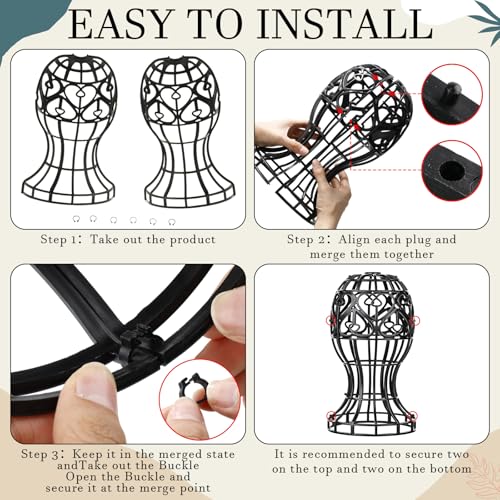 EASY TO INSTALL

Step 1: Take out the product

Step 2: Align each plug and merge them together

Step 3: Keep it in the merged state andTake out the Buckle Open the Buckle and secure it at the merge point

It is recommended to secure two on the top and two on the bottom