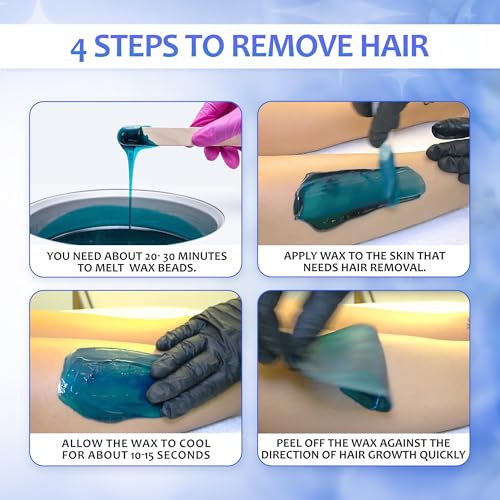 4 STEPS TO REMOVE HAIR

YOU NEED ABOUT 20- 30 MINUTES TO MELT WAX BEADS.

APPLY WAX TO THE SKIN THAT NEEDS HAIR REMOVAL.

ALLOW THE WAX TO COOL FOR ABOUT 10-15 SECONDS

PEEL OFF THE WAX AGAINST THE DIRECTION OF HAIR GROWTH QUICKLY