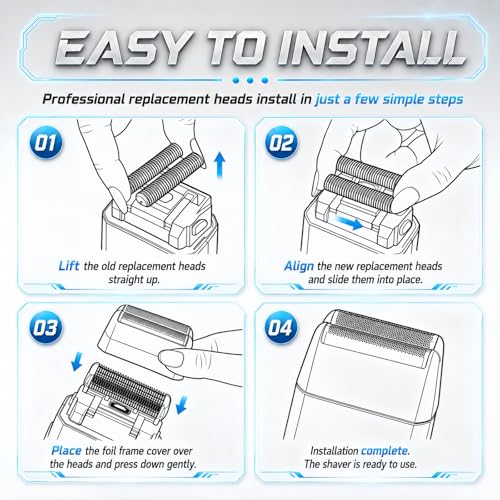 EASY TO INSTALL

Professional replacement heads install in just a few simple steps

01

Lift the old replacement heads straight up.

02

Align the new replacement heads and slide them into place.

03

Place the foil frame cover over the heads and press down gently.

04

Installation complete. The shaver is ready to use.