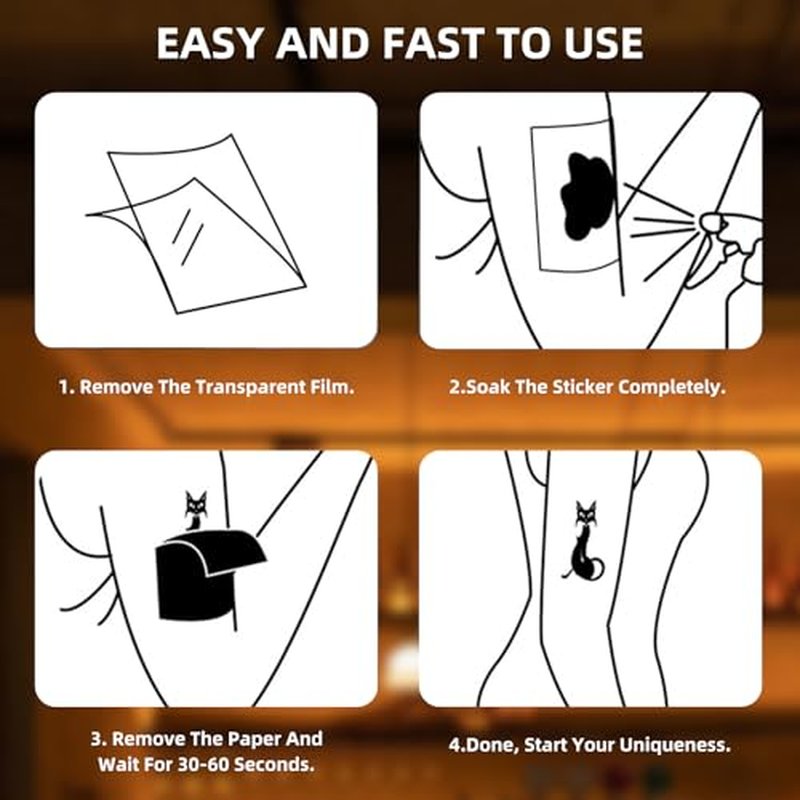 EASY AND FAST TO USE

1. Remove The Transparent Film.

2.Soak The Sticker Completely.

3. Remove The Paper And Wait For 30-60 Seconds.

4.Done, Start Your Uniqueness.