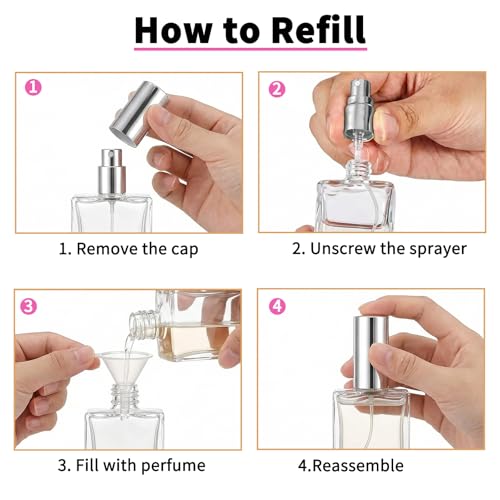 How to Refill

1

1. Remove the cap

2

2. Unscrew the sprayer

3

3. Fill with perfume

4

4.Reassemble