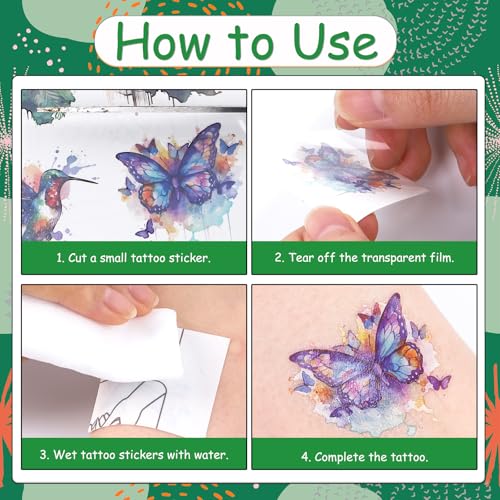 How to Use

1. Cut a small tattoo sticker.

2. Tear off the transparent film.

3. Wet tattoo stickers with water.

4. Complete the tattoo.