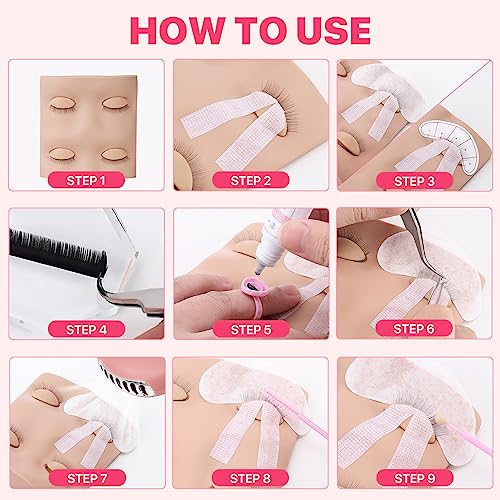 HOW TO USE

STEP 1

STEP 2

STEP 3

STEP 4

STEP 5

STEP 6

STEP 7

STEP 8

STEP 9