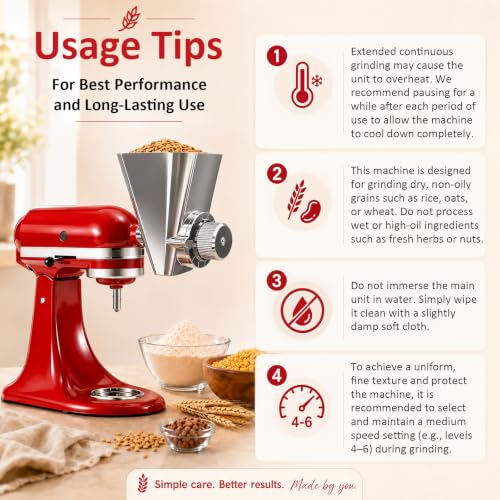 Usage Tips

For Best Performance and Long-Lasting Use

1

Extended continuous grinding may cause the unit to overheat. We recommend pausing for a while after each period of use to allow the machine to cool down completely.

2

This machine is designed for grinding dry, non-oily grains such as rice, oats, or wheat. Do not process wet or high-oil ingredients such as fresh herbs or nuts.

3

Do not immerse the main unit in water. Simply wipe it clean with a slightly damp soft cloth.

4

4-6

To achieve a uniform, fine texture and protect the machine, it is recommended to select and maintain a medium speed setting (e.g., levels 4–6) during grinding.

Simple care. Better results. Made by you.