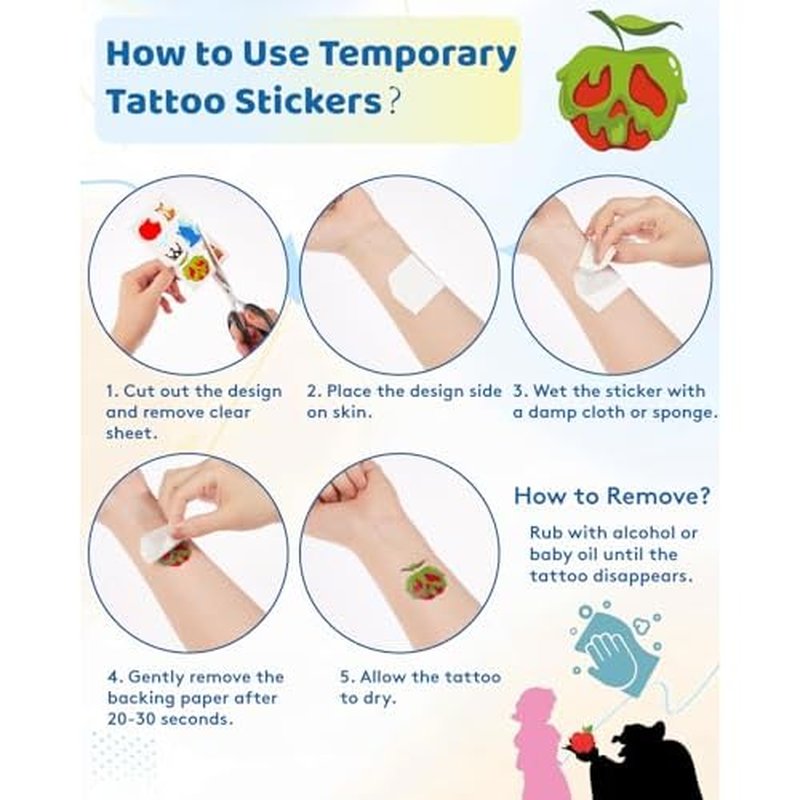 How to Use Temporary Tattoo Stickers?

1. Cut out the design and remove clear sheet.

2. Place the design side on skin.

3. Wet the sticker with a damp cloth or sponge.

4. Gently remove the backing paper after 20-30 seconds.

5. Allow the tattoo to dry.

How to Remove?

Rub with alcohol or baby oil until the tattoo disappears.