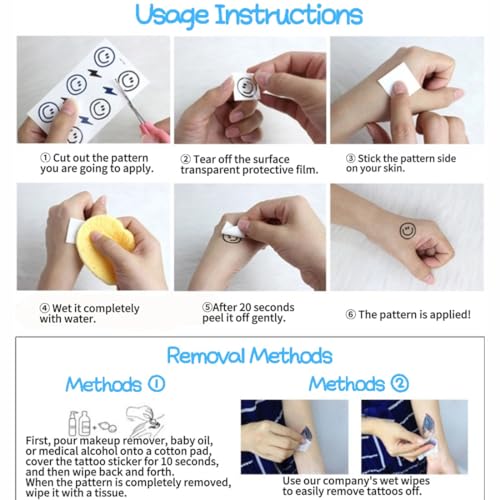 Usage Instructions

① Cut out the pattern you are going to apply.

② Tear off the surface transparent protective film.

③ Stick the pattern side on your skin.

④ Wet it completely with water.

⑤After 20 seconds peel it off gently.

⑥ The pattern is applied!

Removal Methods

Methods ①

First, pour makeup remover, baby oil, or medical alcohol onto a cotton pad, cover the tattoo sticker for 10 seconds, and then wipe back and forth.
When the pattern is completely removed, wipe it with a tissue.

Methods ②

Use our company's wet wipes to easily remove tattoos off.