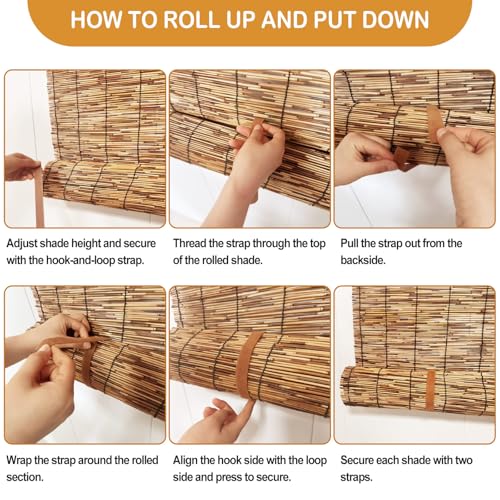 HOW TO ROLL UP AND PUT DOWN

Adjust shade height and secure with the hook-and-loop strap.

Thread the strap through the top of the rolled shade.

Pull the strap out from the backside.

Wrap the strap around the rolled section.

Align the hook side with the loop side and press to secure.

Secure each shade with two straps.