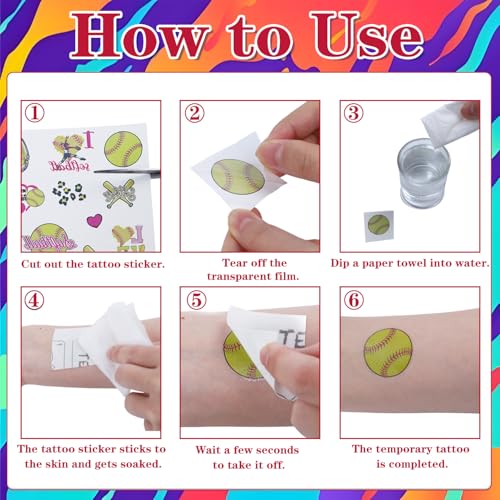 How to Use

①

Cut out the tattoo sticker.

②

Tear off the transparent film.

③

Dip a paper towel into water.

④

The tattoo sticker sticks to the skin and gets soaked.

⑤

Wait a few seconds to take it off.

⑥

The temporary tattoo is completed.