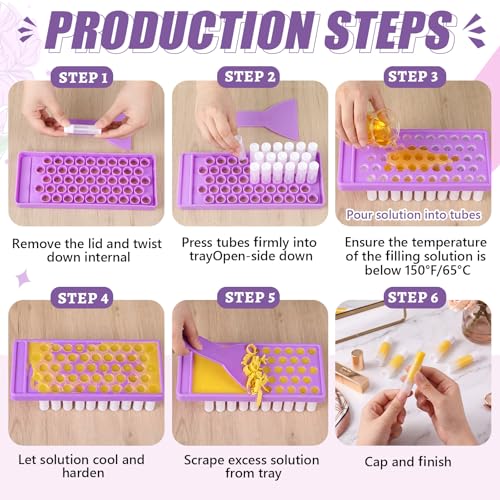 PRODUCTION STEPS

STEP 1

Remove the lid and twist down internal

STEP 2

Press tubes firmly into trayOpen-side down

STEP 3

Pour solution into tubes

Ensure the temperature of the filling solution is below 150°F/65°C

STEP 4

Let solution cool and harden

STEP 5

Scrape excess solution from tray

STEP 6

Cap and finish