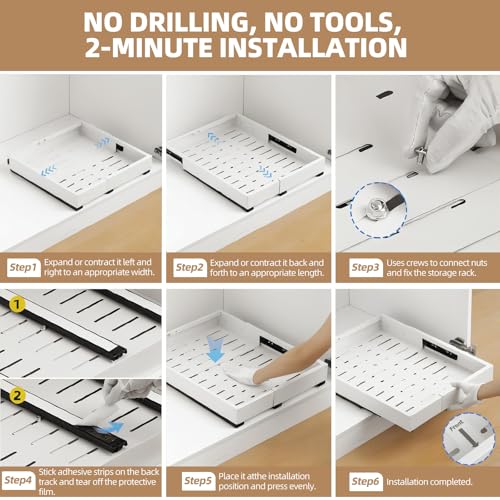 NO DRILLING, NO TOOLS, 2-MINUTE INSTALLATION

Step1 Expand or contract it left and right to an appropriate width.

Step2 Expand or contract it back and forth to an appropriate length.

Step3 Uses crews to connect nuts and fix the storage rack.

1

2

Step4 Stick adhesive strips on the back track and tear off the protective film.

Step5 Place it atthe installation position and press evenly.

Front

Step6 Installation completed.