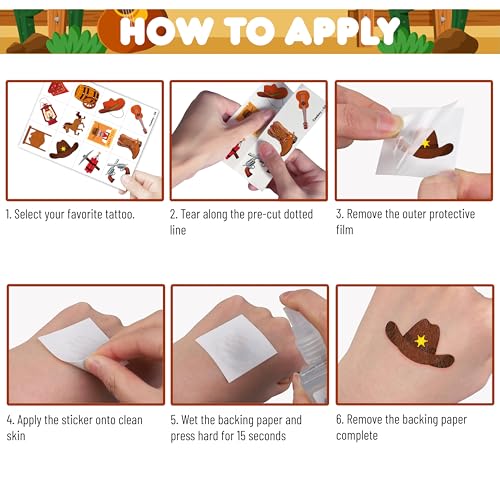 HOW TO APPLY

1. Select your favorite tattoo.

2. Tear along the pre-cut dotted line

3. Remove the outer protective film

4. Apply the sticker onto clean skin

5. Wet the backing paper and press hard for 15 seconds

6. Remove the backing paper complete