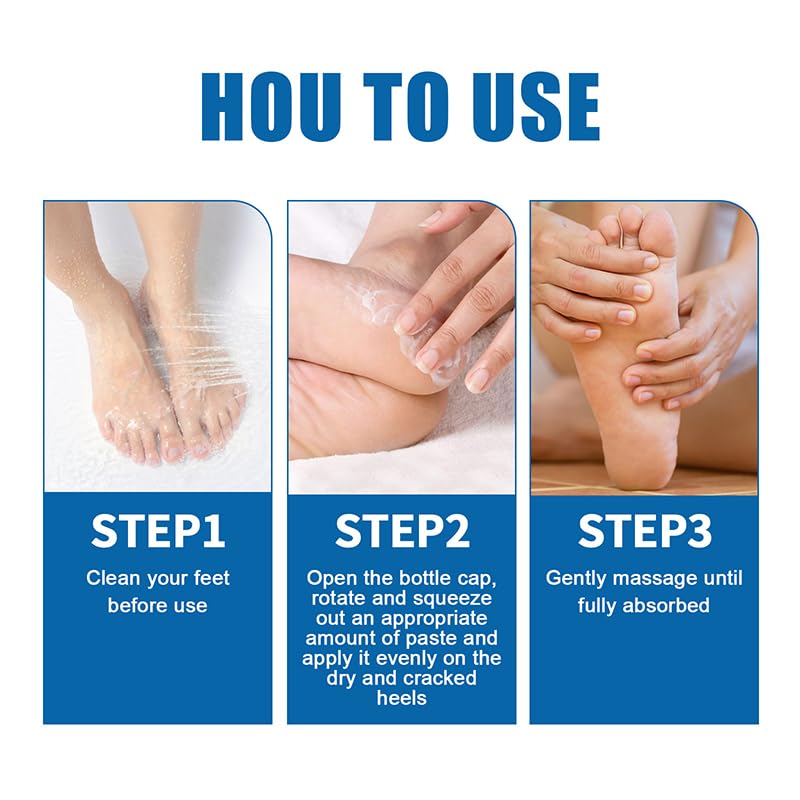 HOU TO USE

STEP1

Clean your feet before use

STEP2

Open the bottle cap, rotate and squeeze out an appropriate amount of paste and apply it evenly on the dry and cracked heels

STEP3

Gently massage until fully absorbed