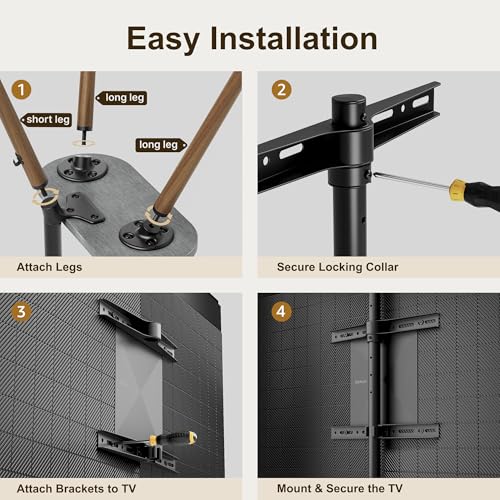 Easy Installation

1

long leg

short leg

long leg

Attach Legs

2

Secure Locking Collar

3

Attach Brackets to TV

4

Mount & Secure the TV