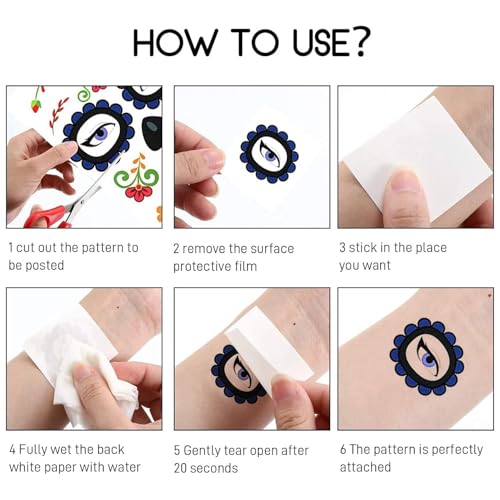 HOW TO USE?

1 cut out the pattern to be posted

2 remove the surface protective film

3 stick in the place you want

4 Fully wet the back white paper with water

5 Gently tear open after 20 seconds

6 The pattern is perfectly attached