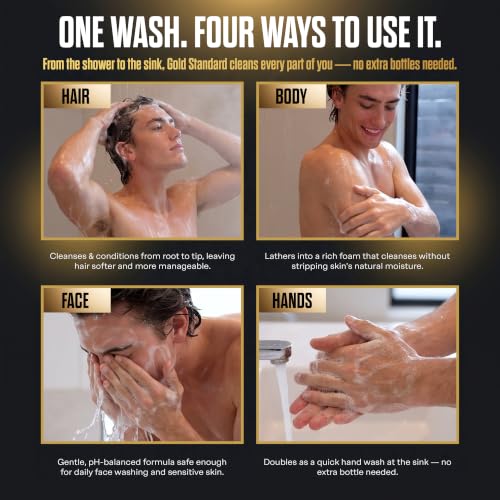 ONE WASH. FOUR WAYS TO USE IT.

From the shower to the sink, Gold Standard cleans every part of you — no extra bottles needed.

HAIR

Cleanses & conditions from root to tip, leaving hair softer and more manageable.

BODY

Lathers into a rich foam that cleanses without stripping skin's natural moisture.

FACE

Gentle, pH-balanced formula safe enough for daily face washing and sensitive skin.

HANDS

Doubles as a quick hand wash at the sink — no extra bottle needed.