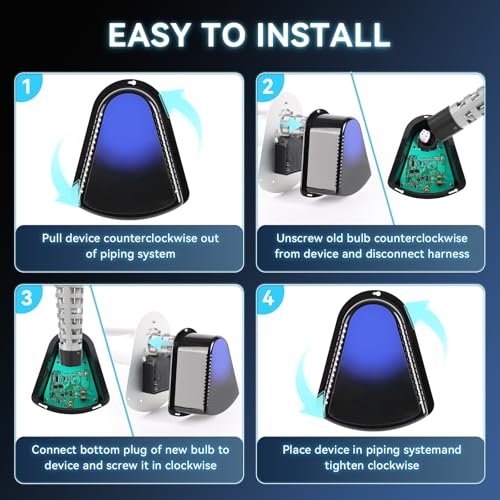 EASY TO INSTALL

1

Pull device counterclockwise out of piping system

2

Unscrew old bulb counterclockwise from device and disconnect harness

3

Connect bottom plug of new bulb to device and screw it in clockwise

4

Place device in piping systemand tighten clockwise