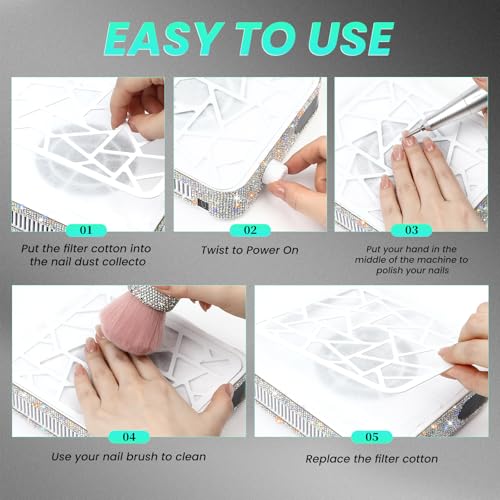 EASY TO USE

01

Put the filter cotton into the nail dust collecto

02

Twist to Power On

03

Put your hand in the middle of the machine to polish your nails

04

Use your nail brush to clean

05

Replace the filter cotton