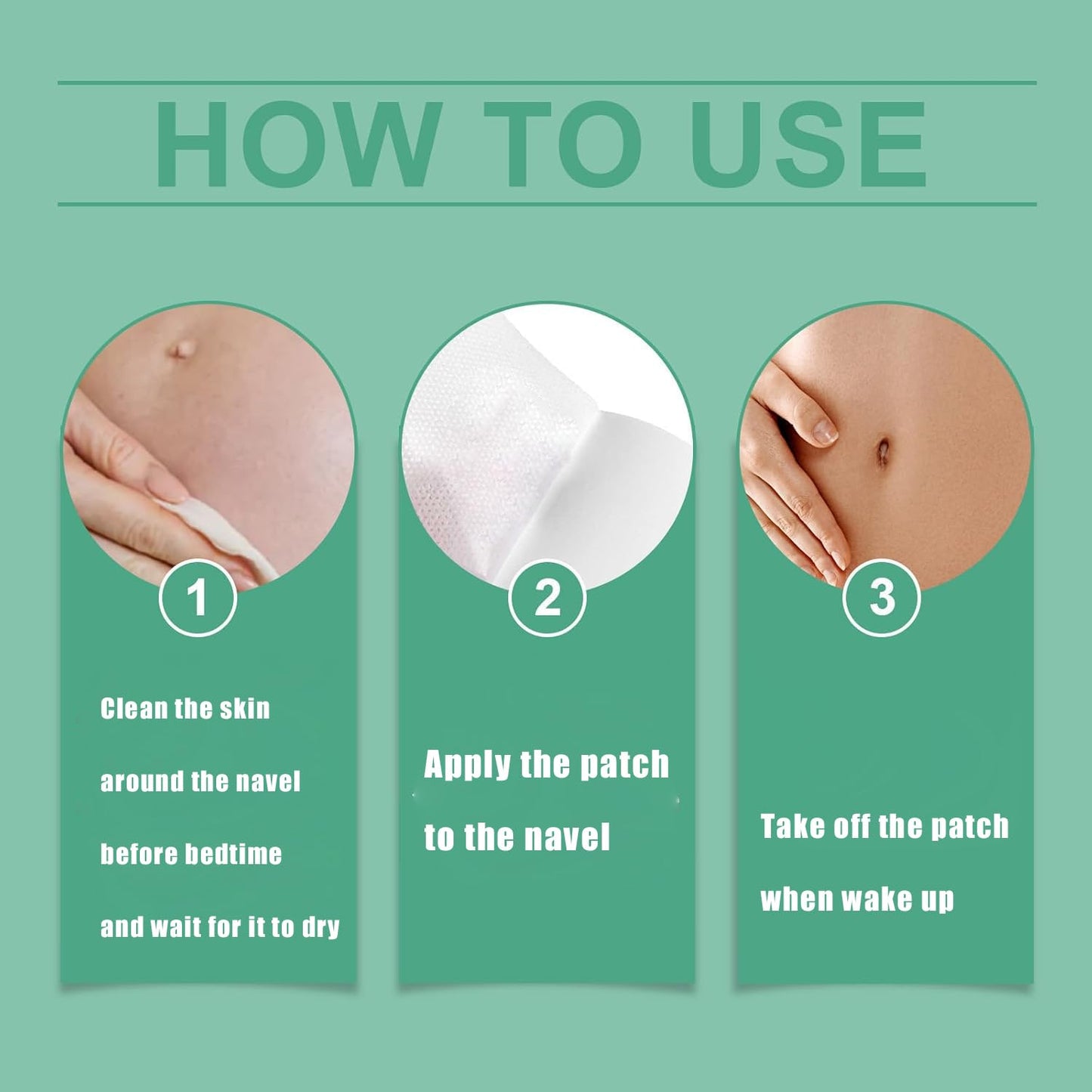 HOW TO USE

1

Clean the skin around the navel before bedtime and wait for it to dry

2

Apply the patch to the navel

3

Take off the patch when wake up