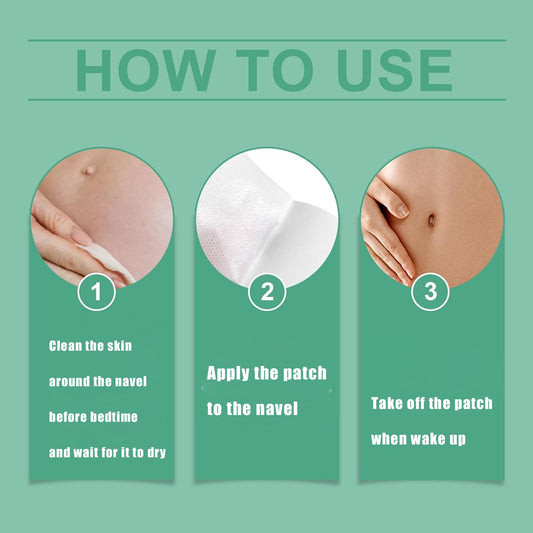 HOW TO USE

1

Clean the skin around the navel before bedtime and wait for it to dry

2

Apply the patch to the navel

3

Take off the patch when wake up