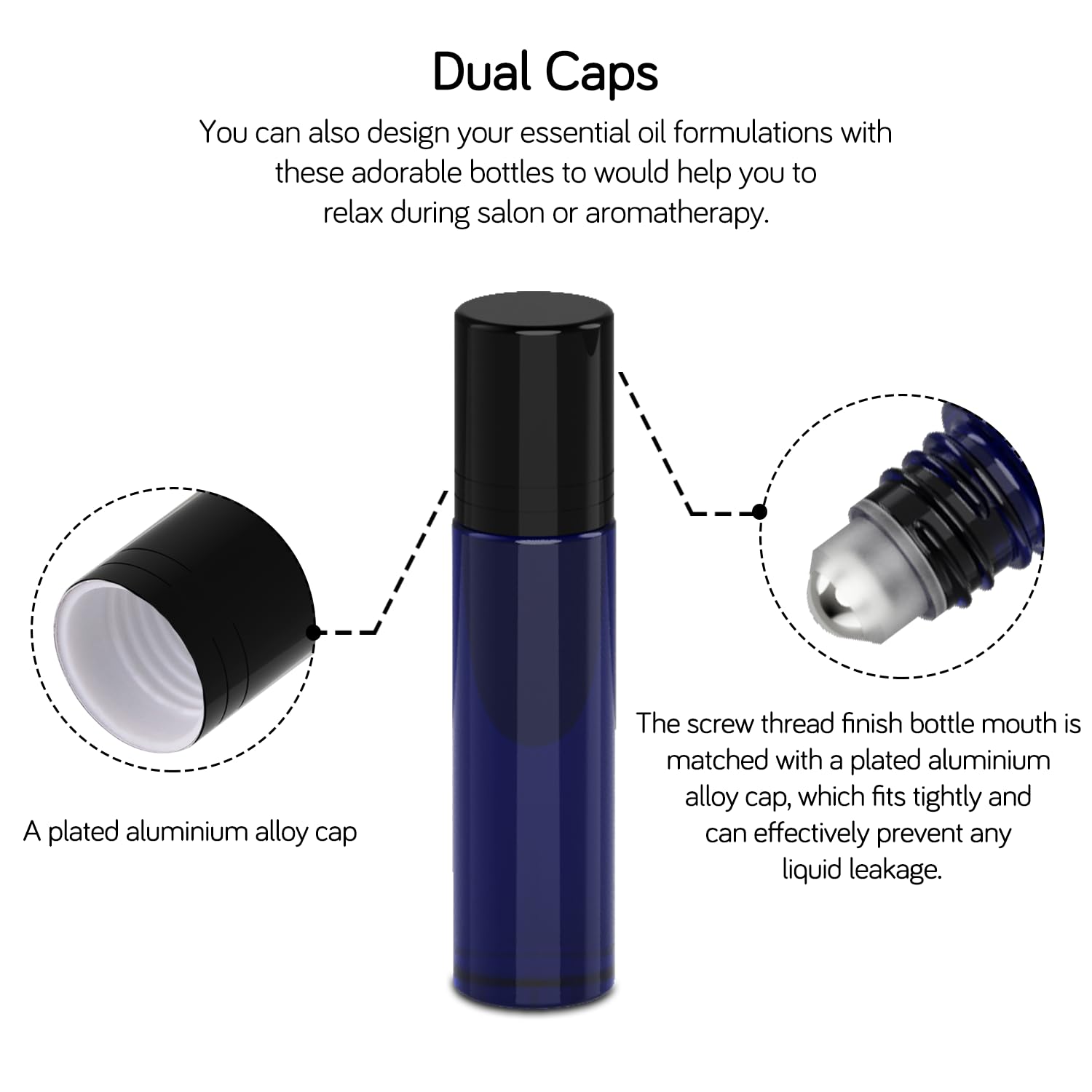 Dual Caps

You can also design your essential oil formulations with these adorable bottles to would help you to relax during salon or aromatherapy.

A plated aluminium alloy cap

The screw thread finish bottle mouth is matched with a plated aluminium alloy cap, which fits tightly and can effectively prevent any liquid leakage.