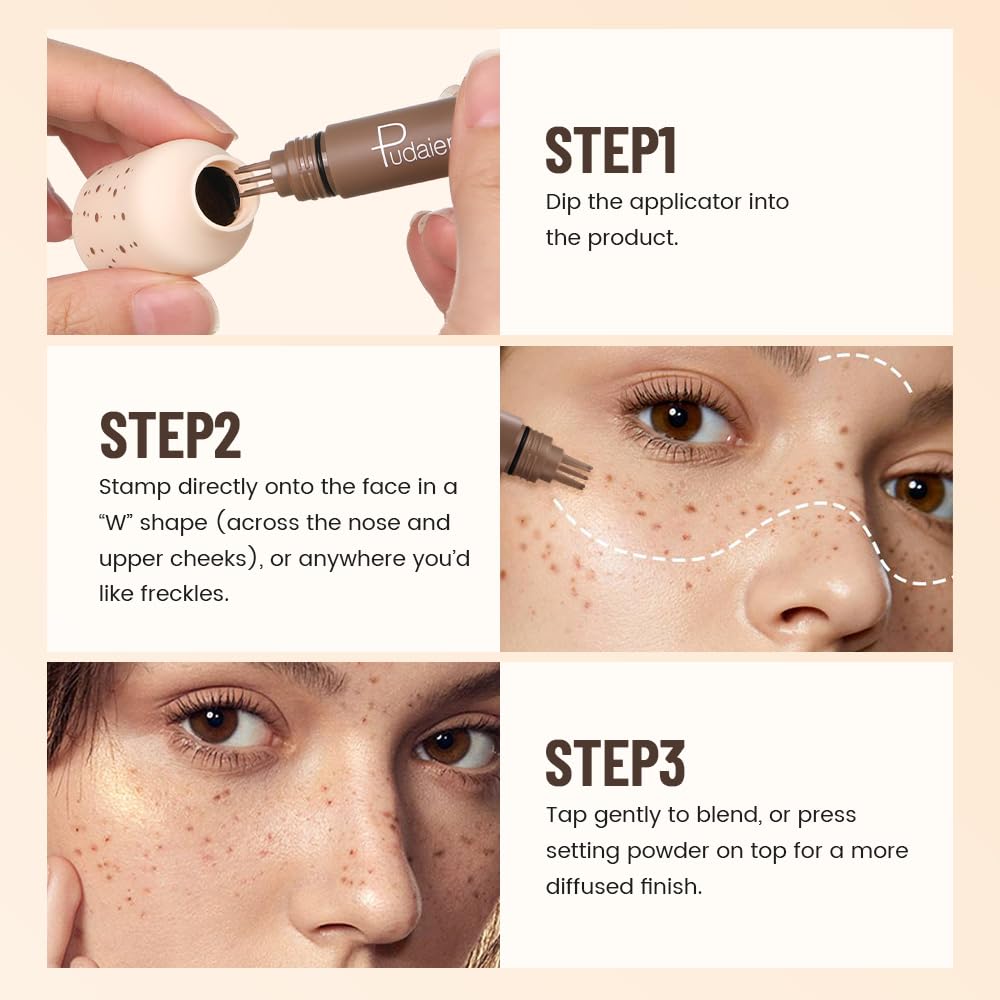 Pudaier

STEP1
Dip the applicator into the product.

STEP2
Stamp directly onto the face in a “W” shape (across the nose and upper cheeks), or anywhere you’d like freckles.

STEP3
Tap gently to blend, or press setting powder on top for a more diffused finish.