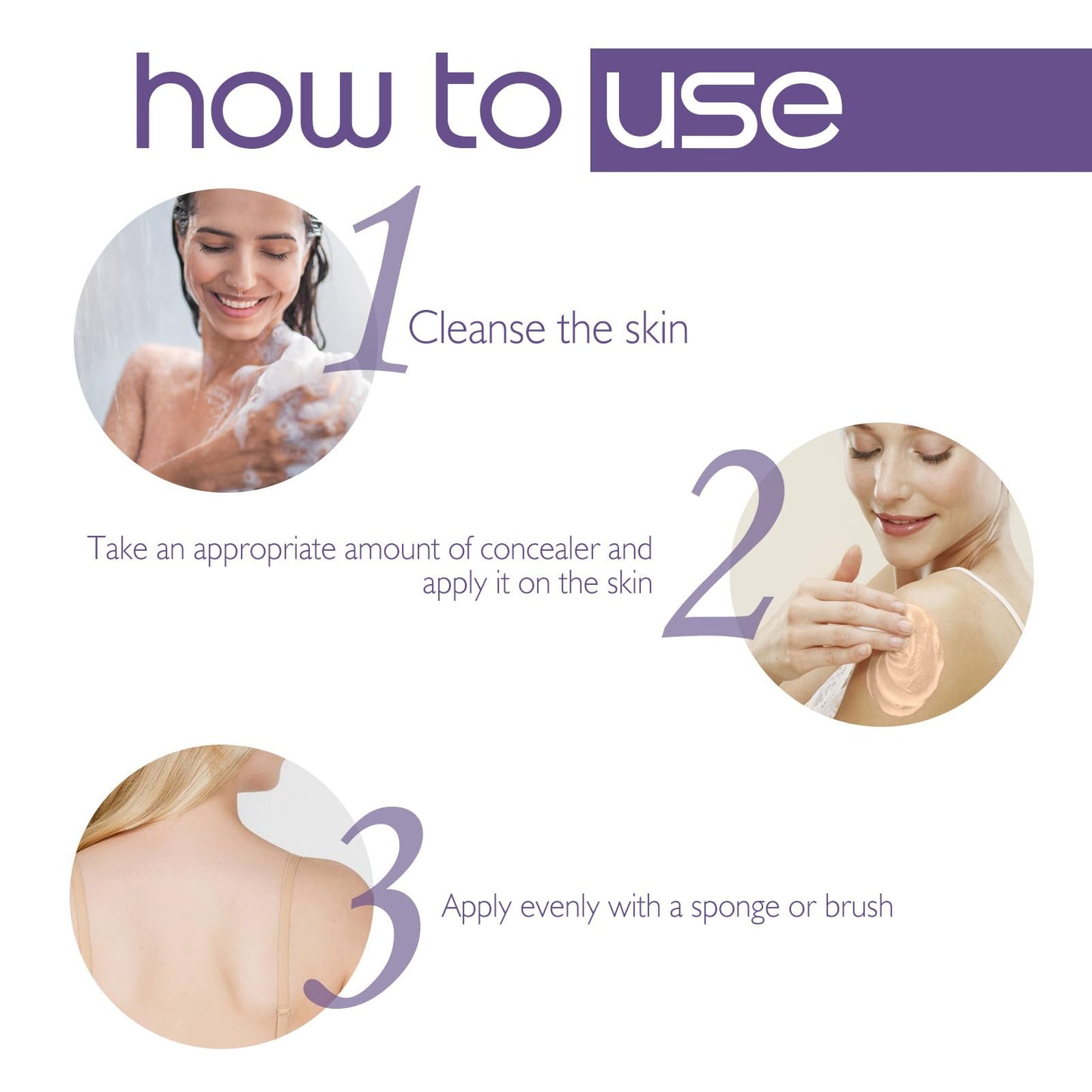 how to use

1 Cleanse the skin

Take an appropriate amount of concealer and apply it on the skin 2

3 Apply evenly with a sponge or brush