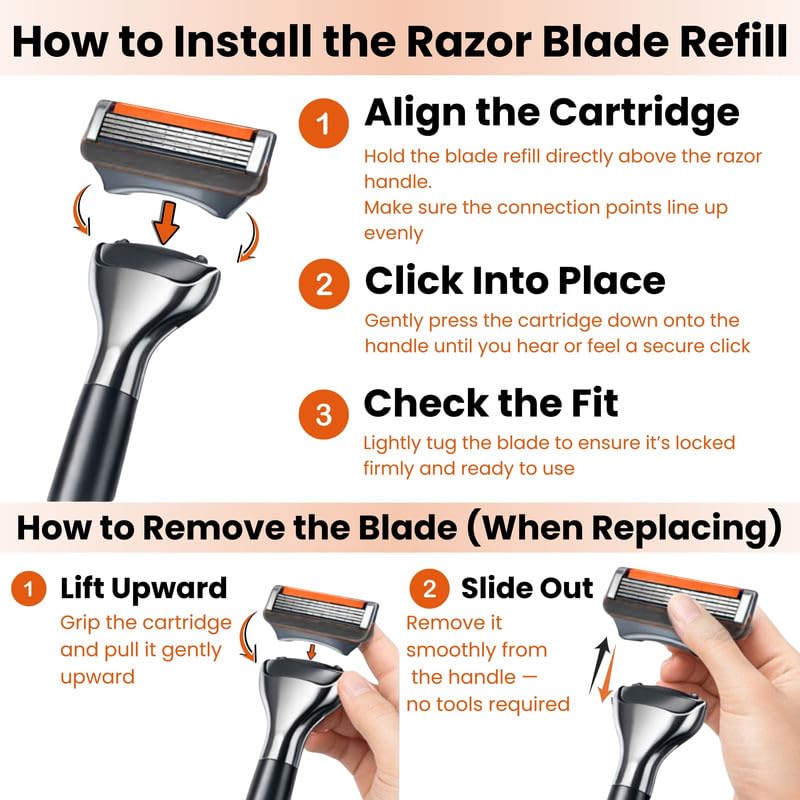 How to Install the Razor Blade Refill

1 Align the Cartridge
Hold the blade refill directly above the razor handle.
Make sure the connection points line up evenly

2 Click Into Place
Gently press the cartridge down onto the handle until you hear or feel a secure click

3 Check the Fit
Lightly tug the blade to ensure it's locked firmly and ready to use

How to Remove the Blade (When Replacing)

1 Lift Upward
Grip the cartridge and pull it gently upward

2 Slide Out
Remove it smoothly from the handle — no tools required