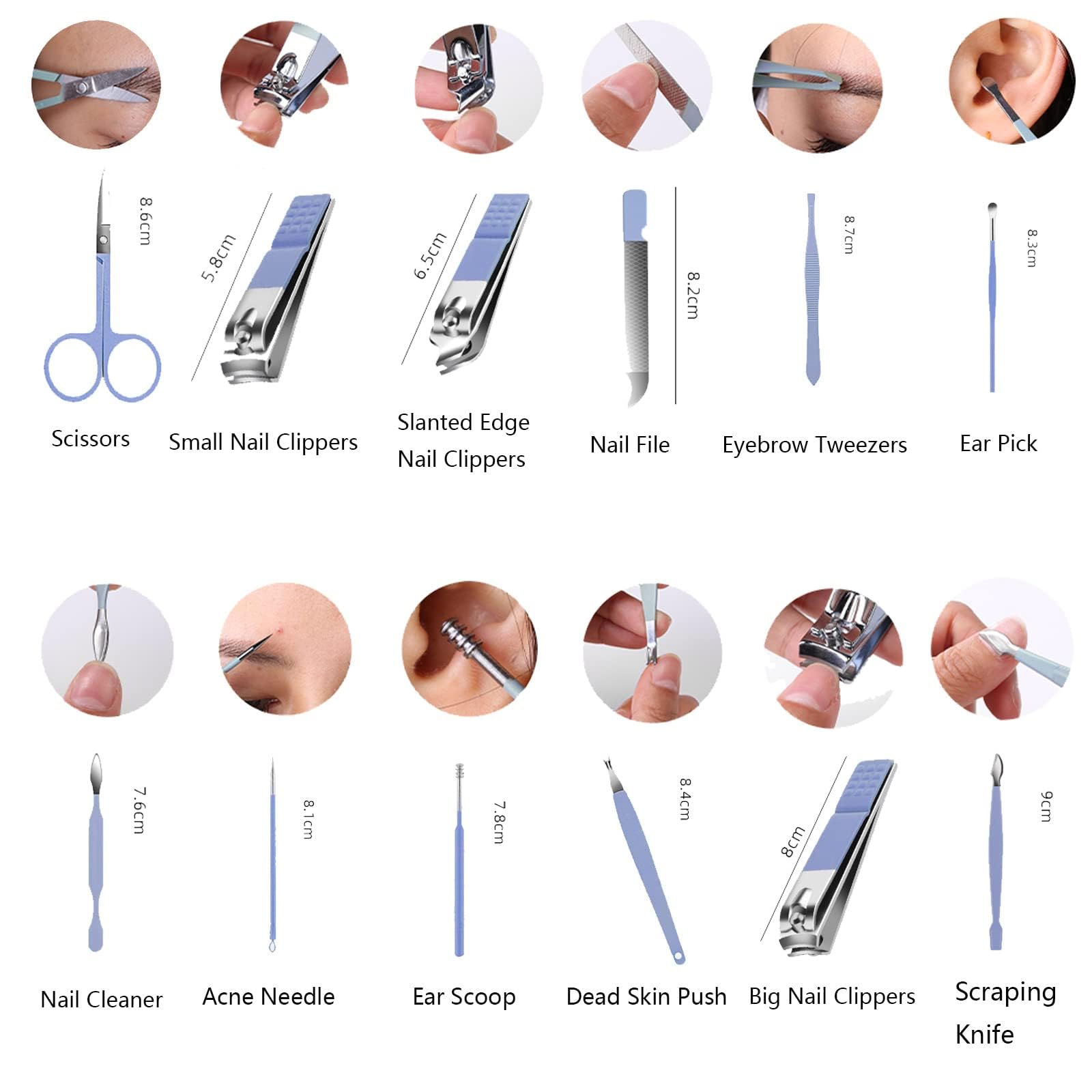 8.6cm
Scissors

5.8cm
Small Nail Clippers

6.5cm
Slanted Edge Nail Clippers

8.2cm
Nail File

8.7cm
Eyebrow Tweezers

8.3cm
Ear Pick

7.6cm
Nail Cleaner

8.1cm
Acne Needle

7.8cm
Ear Scoop

8.4cm
Dead Skin Push

8cm
Big Nail Clippers

9cm
Scraping Knife