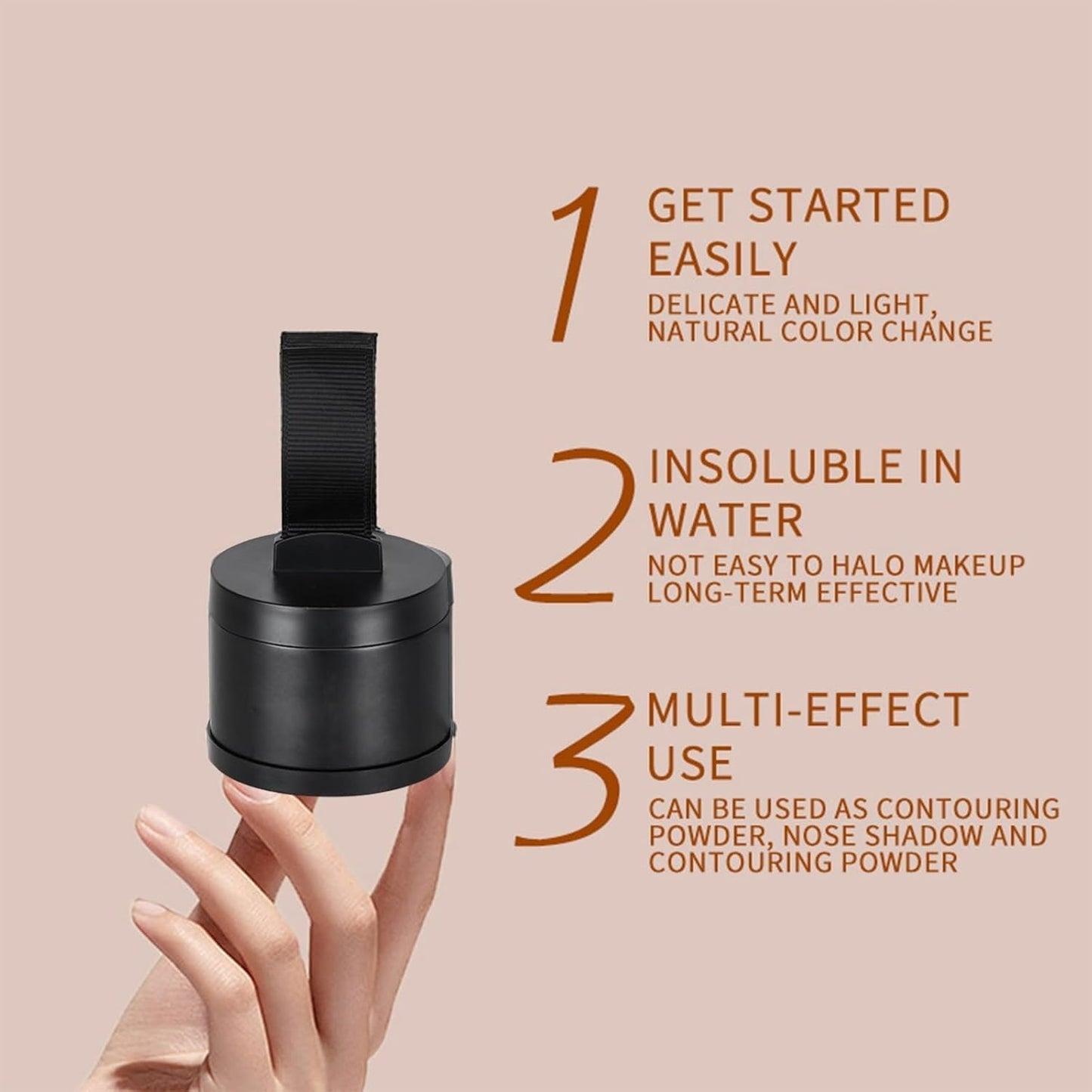 1 GET STARTED EASILY
DELICATE AND LIGHT, NATURAL COLOR CHANGE

2 INSOLUBLE IN WATER
NOT EASY TO HALO MAKEUP LONG-TERM EFFECTIVE

3 MULTI-EFFECT USE
CAN BE USED AS CONTOURING POWDER, NOSE SHADOW AND CONTOURING POWDER