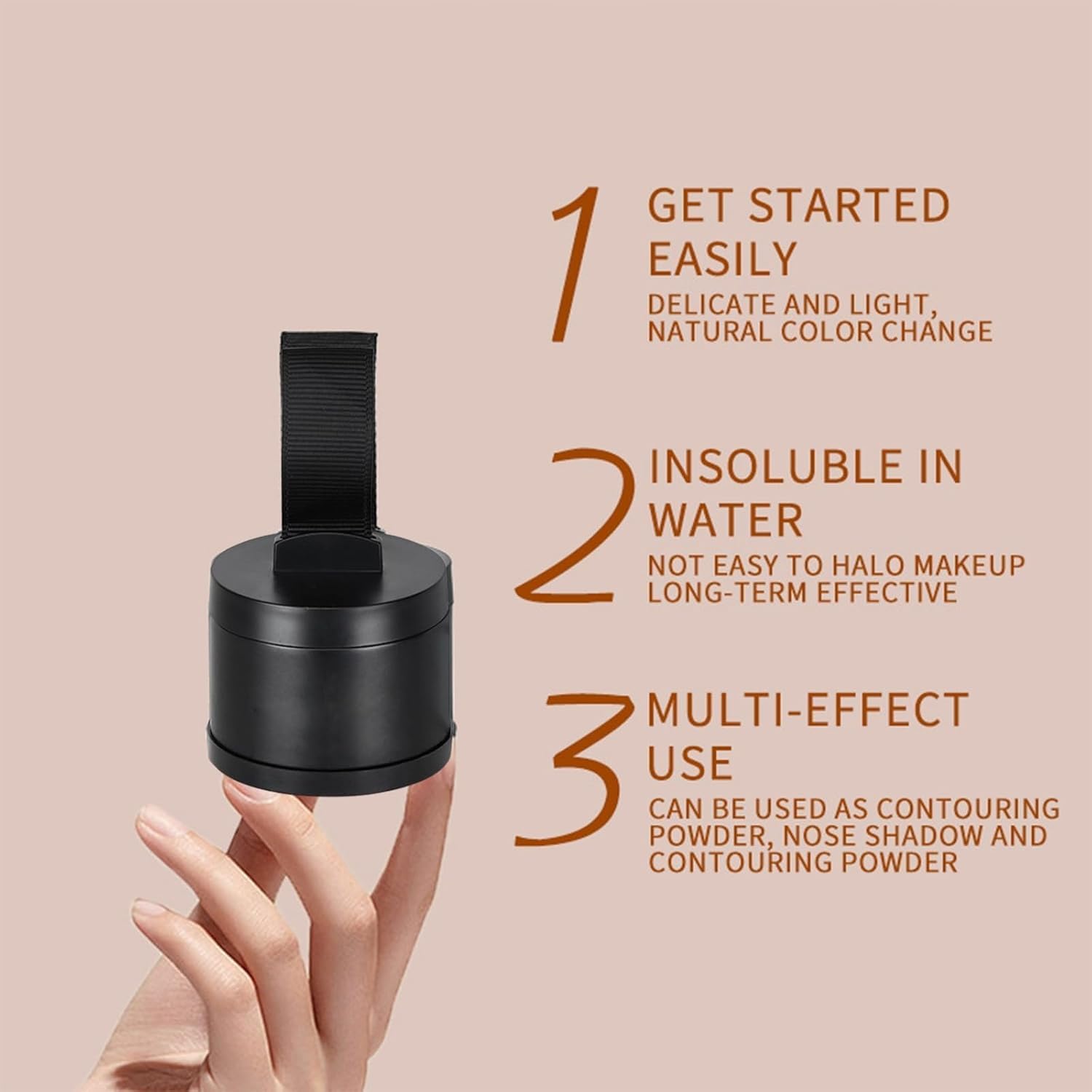 1 GET STARTED EASILY
DELICATE AND LIGHT, NATURAL COLOR CHANGE

2 INSOLUBLE IN WATER
NOT EASY TO HALO MAKEUP
LONG-TERM EFFECTIVE

3 MULTI-EFFECT USE
CAN BE USED AS CONTOURING POWDER, NOSE SHADOW AND CONTOURING POWDER