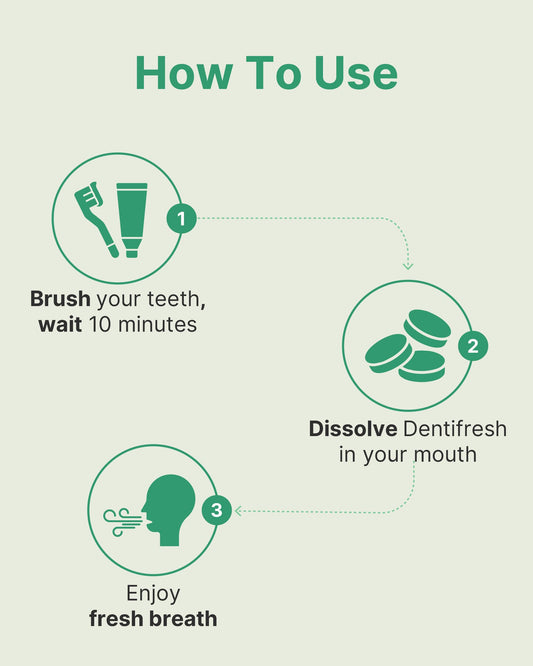 How To Use

1

Brush your teeth, wait 10 minutes

2

Dissolve Dentifresh in your mouth

3

Enjoy fresh breath