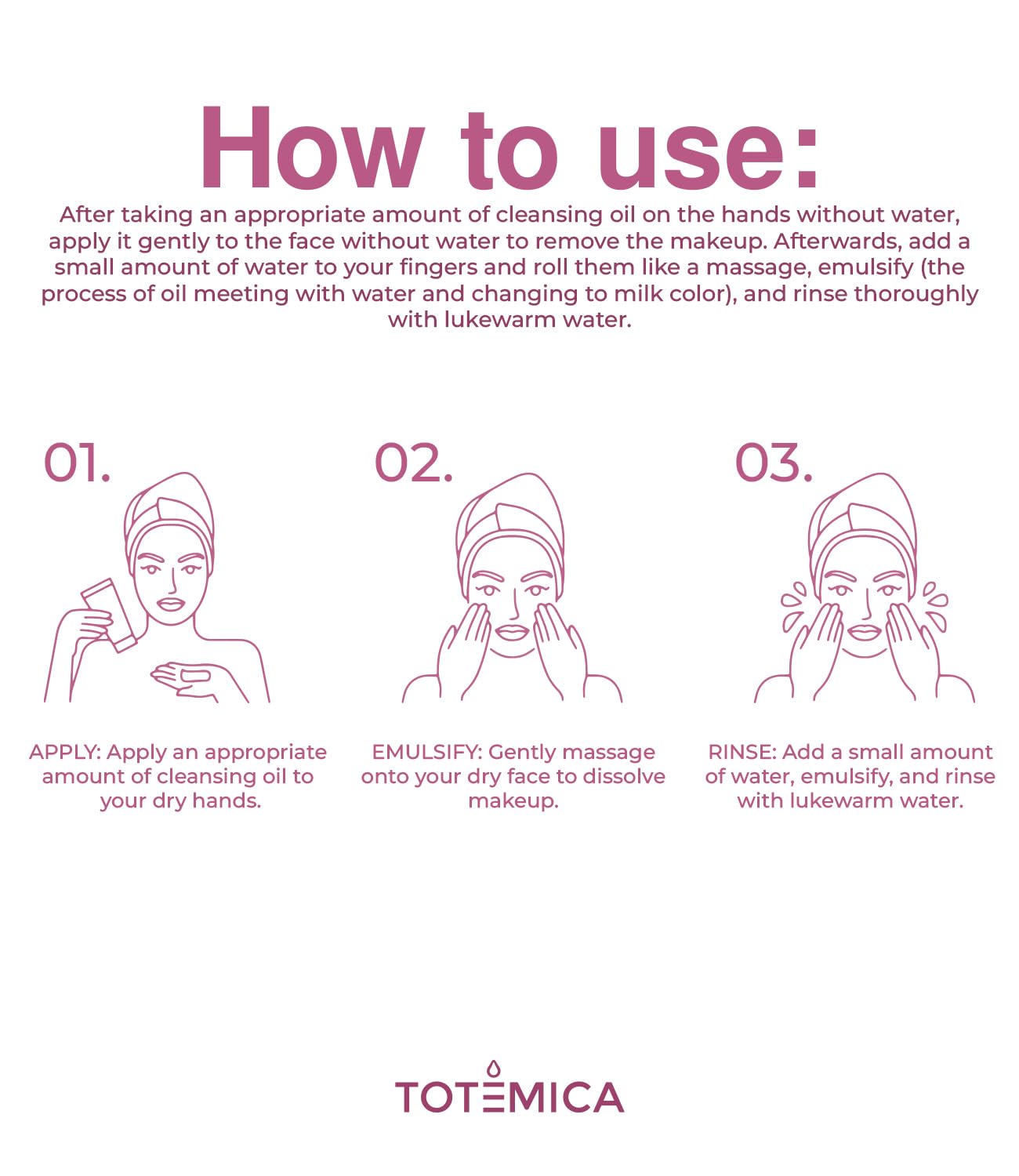 How to use:

After taking an appropriate amount of cleansing oil on the hands without water, apply it gently to the face without water to remove the makeup. Afterwards, add a small amount of water to your fingers and roll them like a massage, emulsify (the process of oil meeting with water and changing to milk color), and rinse thoroughly with lukewarm water.

01.

APPLY: Apply an appropriate amount of cleansing oil to your dry hands.

02.

EMULSIFY: Gently massage onto your dry face to dissolve makeup.

03.

RINSE: Add a small amount of water, emulsify, and rinse with lukewarm water.

TOTEMICA