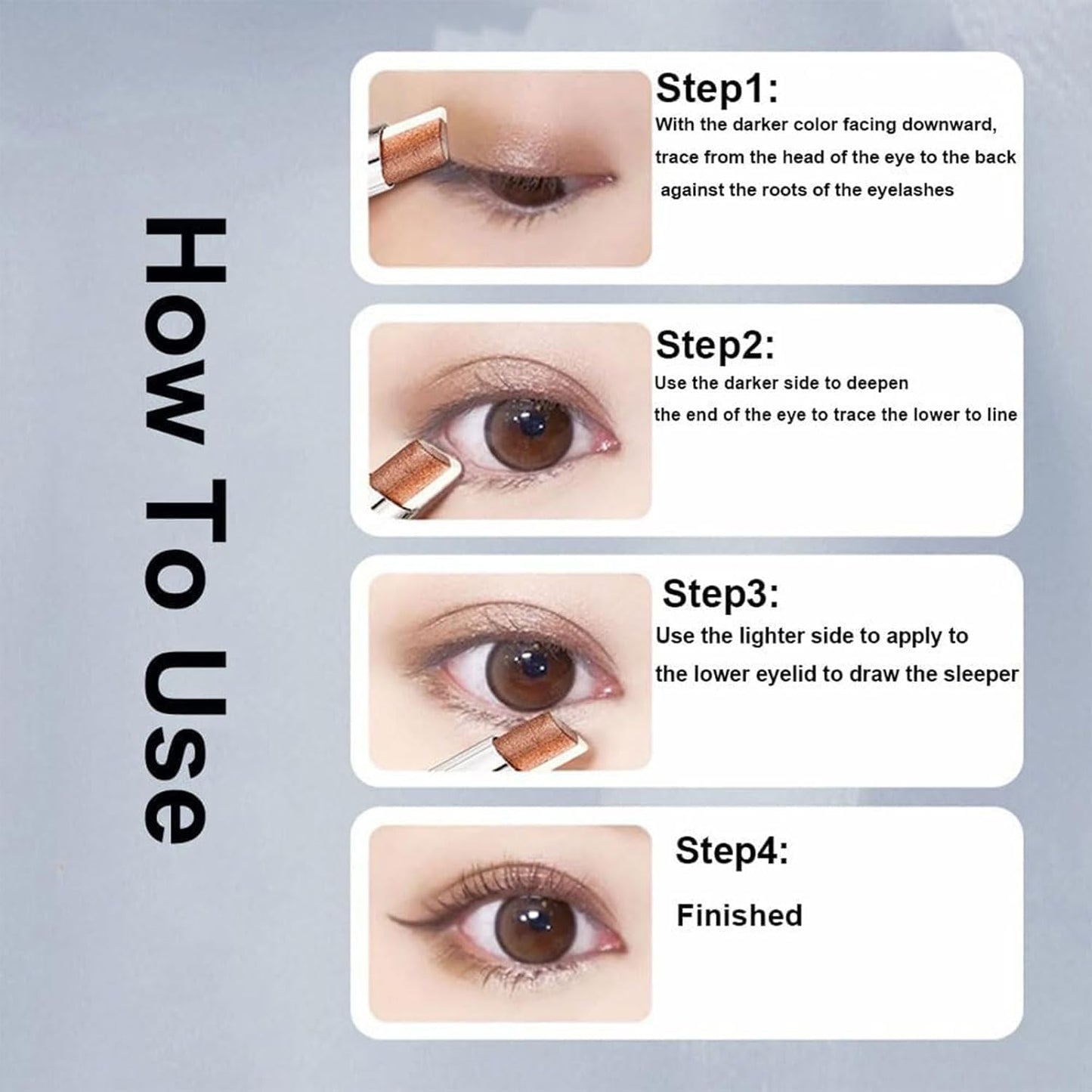 How To Use

Step1:
With the darker color facing downward, trace from the head of the eye to the back against the roots of the eyelashes

Step2:
Use the darker side to deepen the end of the eye to trace the lower to line

Step3:
Use the lighter side to apply to the lower eyelid to draw the sleeper

Step4:
Finished