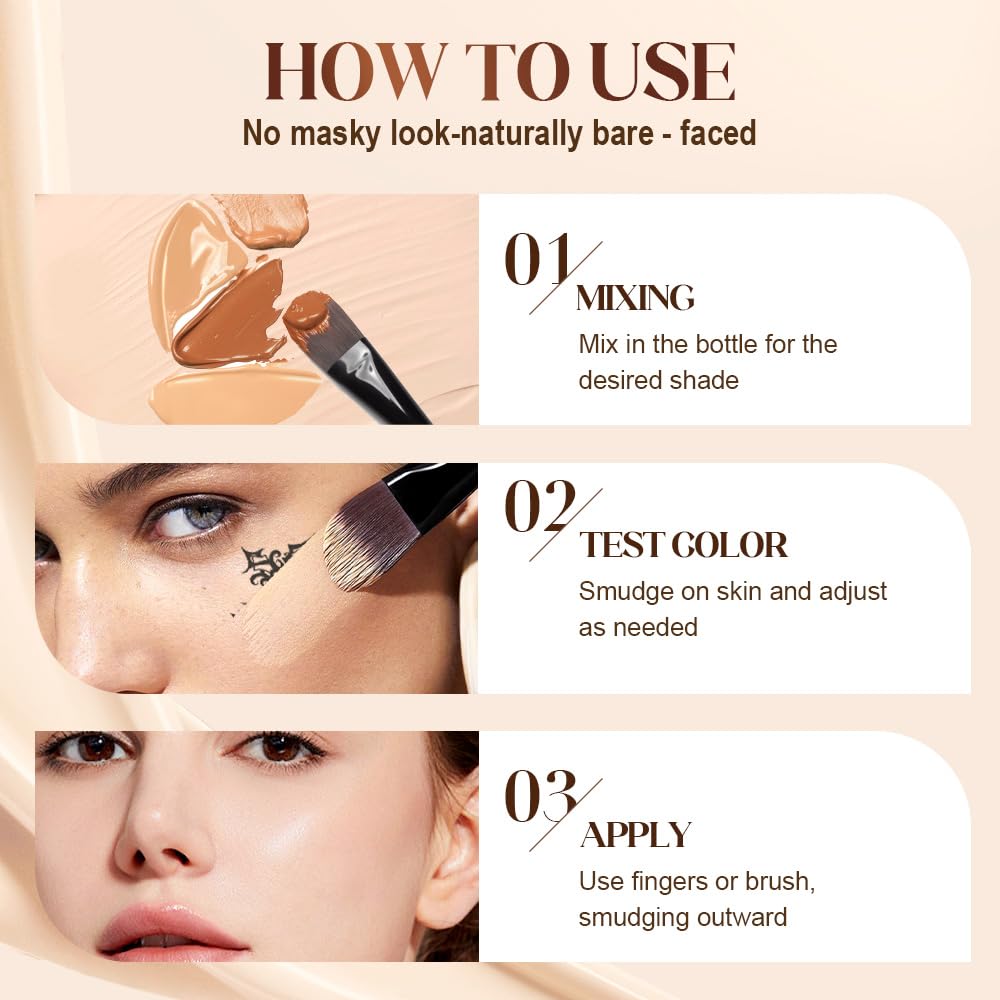 HOW TO USE
No masky look-naturally bare - faced

01 MIXING
Mix in the bottle for the desired shade

02 TEST COLOR
Smudge on skin and adjust as needed

03 APPLY
Use fingers or brush, smudging outward