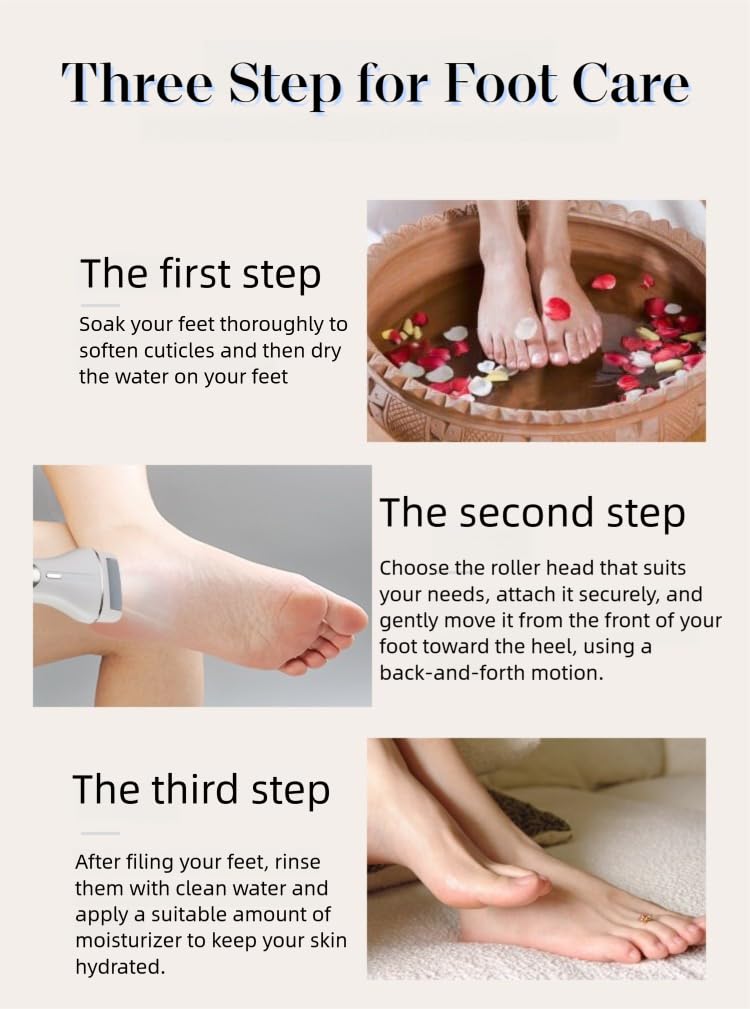 Three Step for Foot Care

The first step

Soak your feet thoroughly to soften cuticles and then dry the water on your feet

The second step

Choose the roller head that suits your needs, attach it securely, and gently move it from the front of your foot toward the heel, using a back-and-forth motion.

The third step

After filing your feet, rinse them with clean water and apply a suitable amount of moisturizer to keep your skin hydrated.