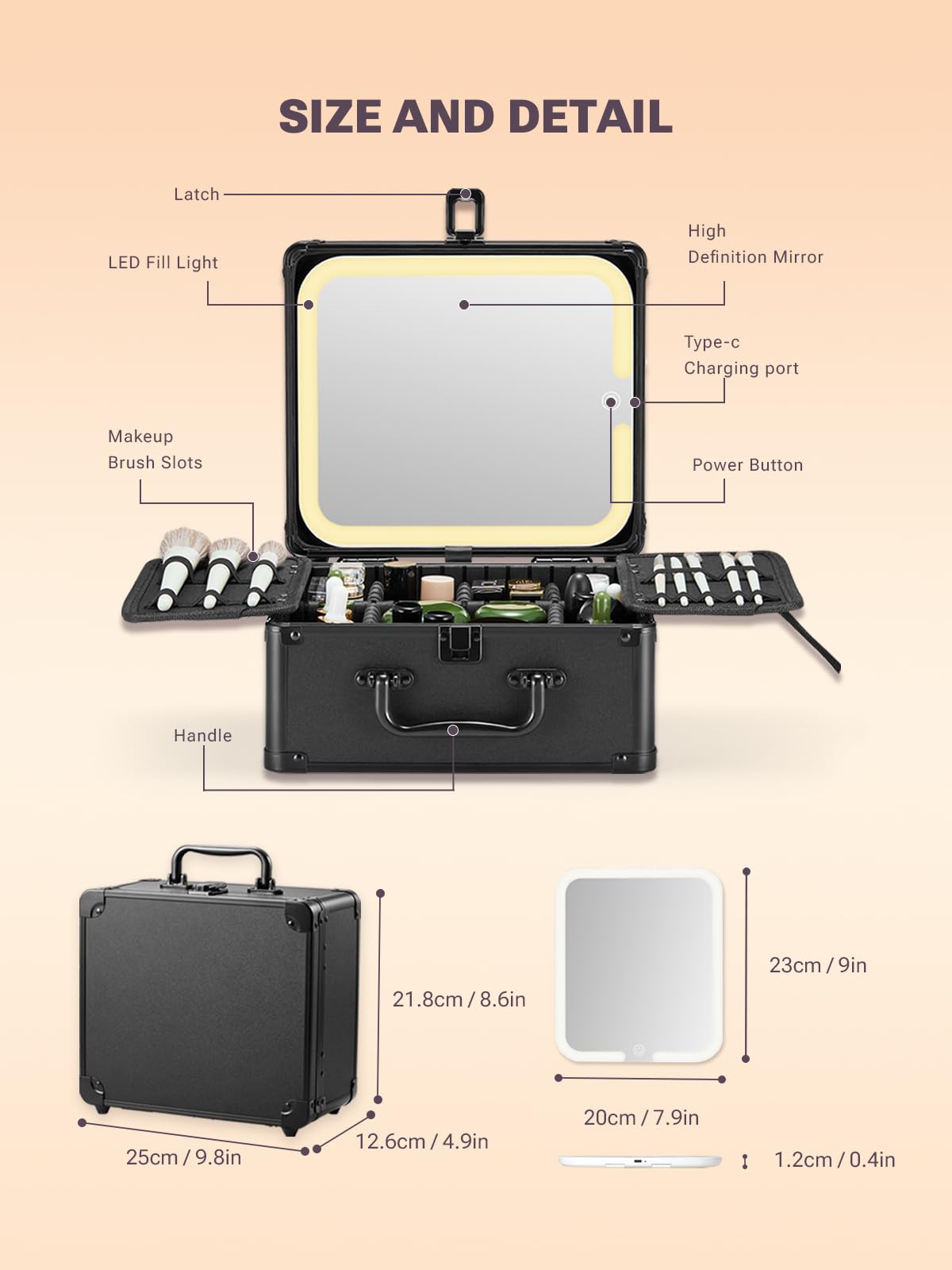 SIZE AND DETAIL

Latch

LED Fill Light

High Definition Mirror

Type-c Charging port

Makeup Brush Slots

Power Button

Handle

21.8cm / 8.6in

25cm / 9.8in

12.6cm / 4.9in

23cm / 9in

20cm / 7.9in

1.2cm / 0.4in