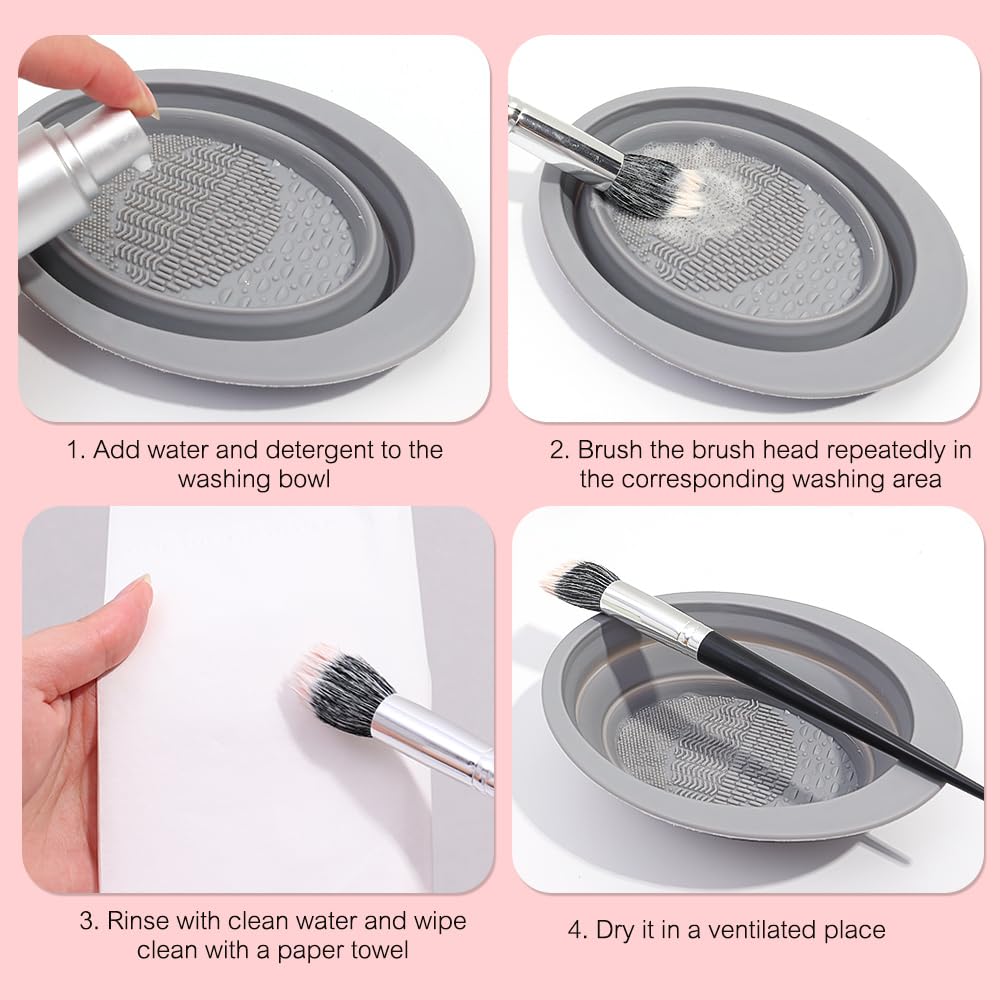 1. Add water and detergent to the washing bowl

2. Brush the brush head repeatedly in the corresponding washing area

3. Rinse with clean water and wipe clean with a paper towel

4. Dry it in a ventilated place