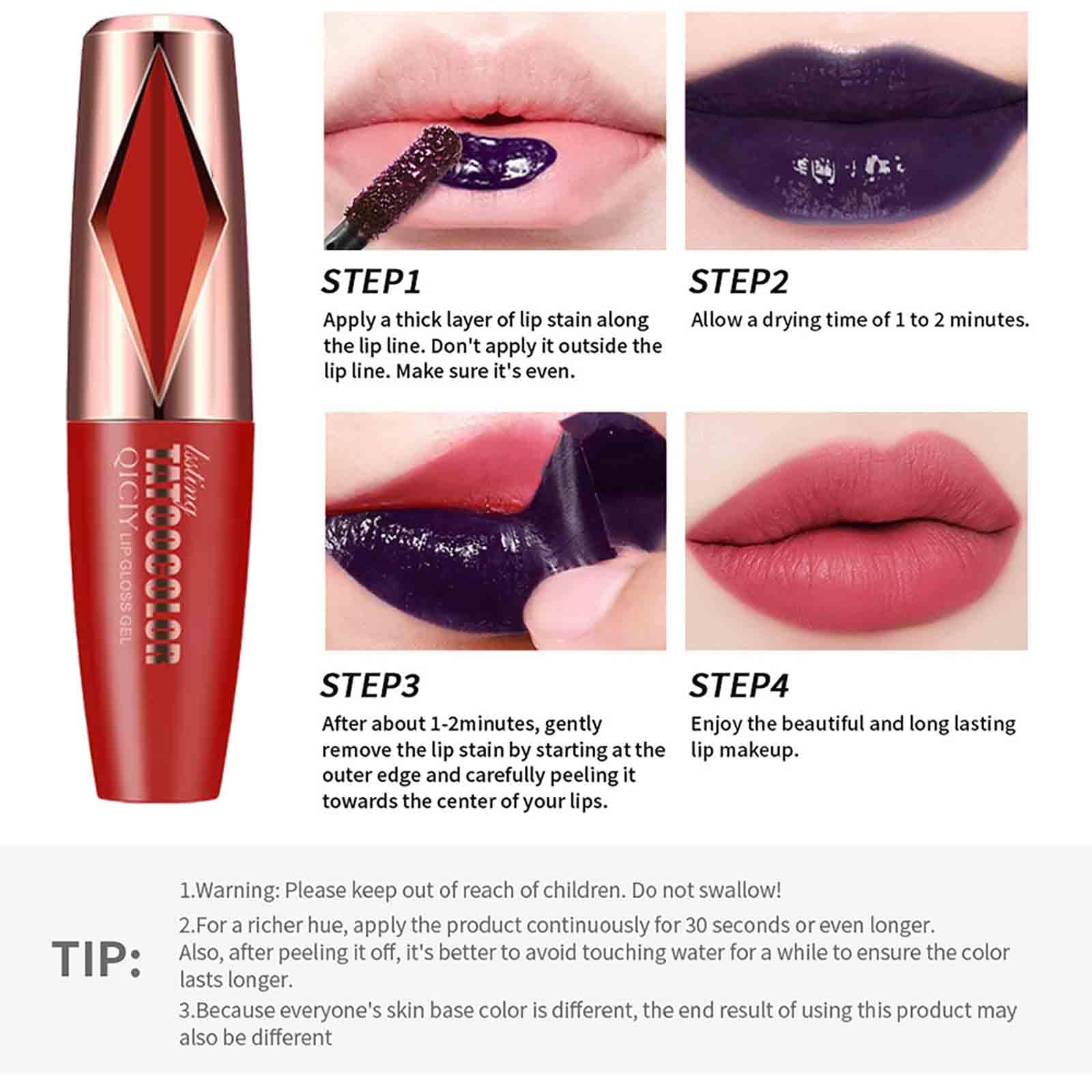 lasting
TATOOCOLOR
QICIY LIP GLOSS GEL

STEP1
Apply a thick layer of lip stain along the lip line. Don't apply it outside the lip line. Make sure it's even.

STEP2
Allow a drying time of 1 to 2 minutes.

STEP3
After about 1-2minutes, gently remove the lip stain by starting at the outer edge and carefully peeling it towards the center of your lips.

STEP4
Enjoy the beautiful and long lasting lip makeup.

TIP:
1.Warning: Please keep out of reach of children. Do not swallow!
2.For a richer hue, apply the product continuously for 30 seconds or even longer. Also, after peeling it off, it's better to avoid touching water for a while to ensure the color lasts longer.
3.Because everyone's skin base color is different, the end result of using this product may also be different