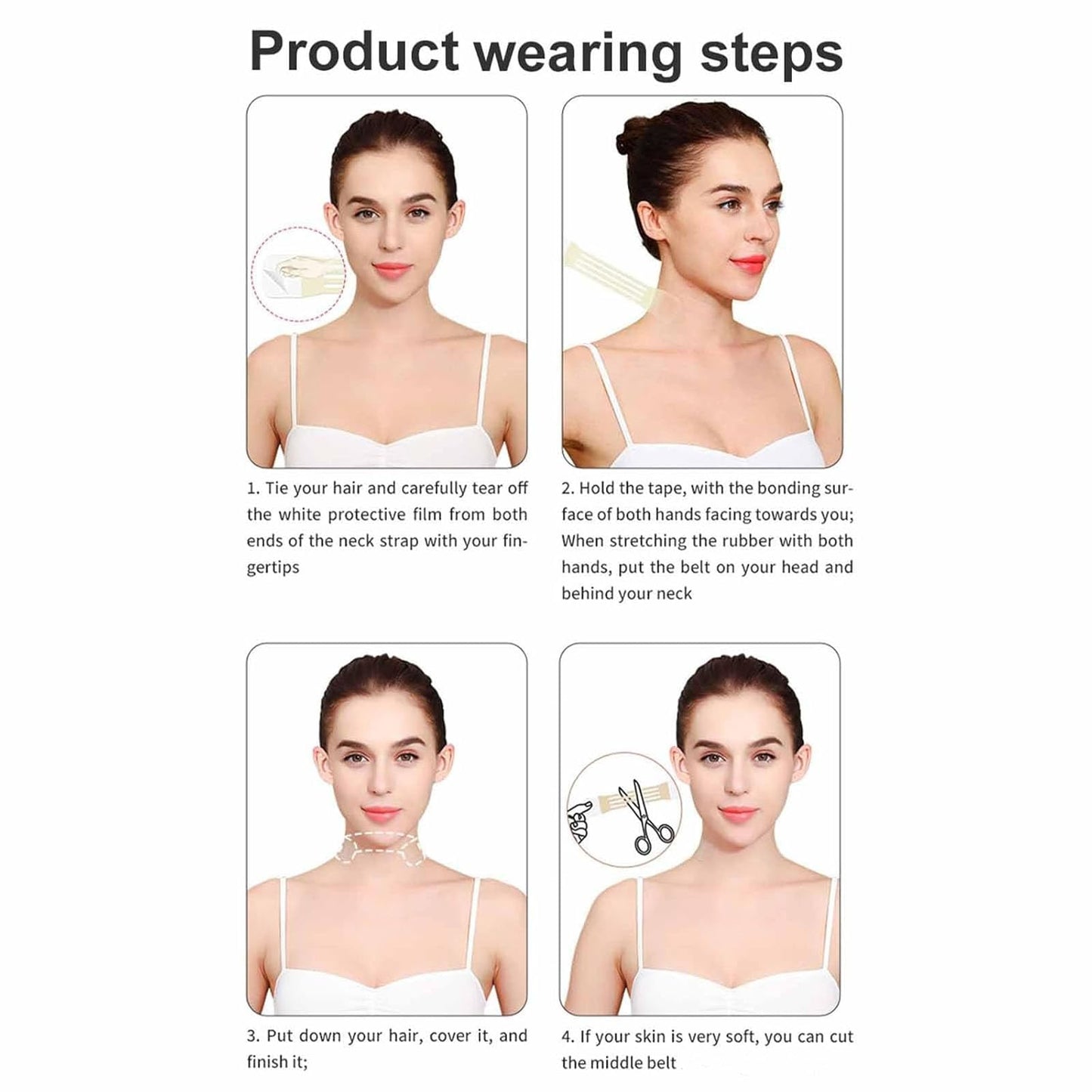 Product wearing steps

1. Tie your hair and carefully tear off the white protective film from both ends of the neck strap with your fingertips

2. Hold the tape, with the bonding surface of both hands facing towards you; When stretching the rubber with both hands, put the belt on your head and behind your neck

3. Put down your hair, cover it, and finish it;

4. If your skin is very soft, you can cut the middle belt