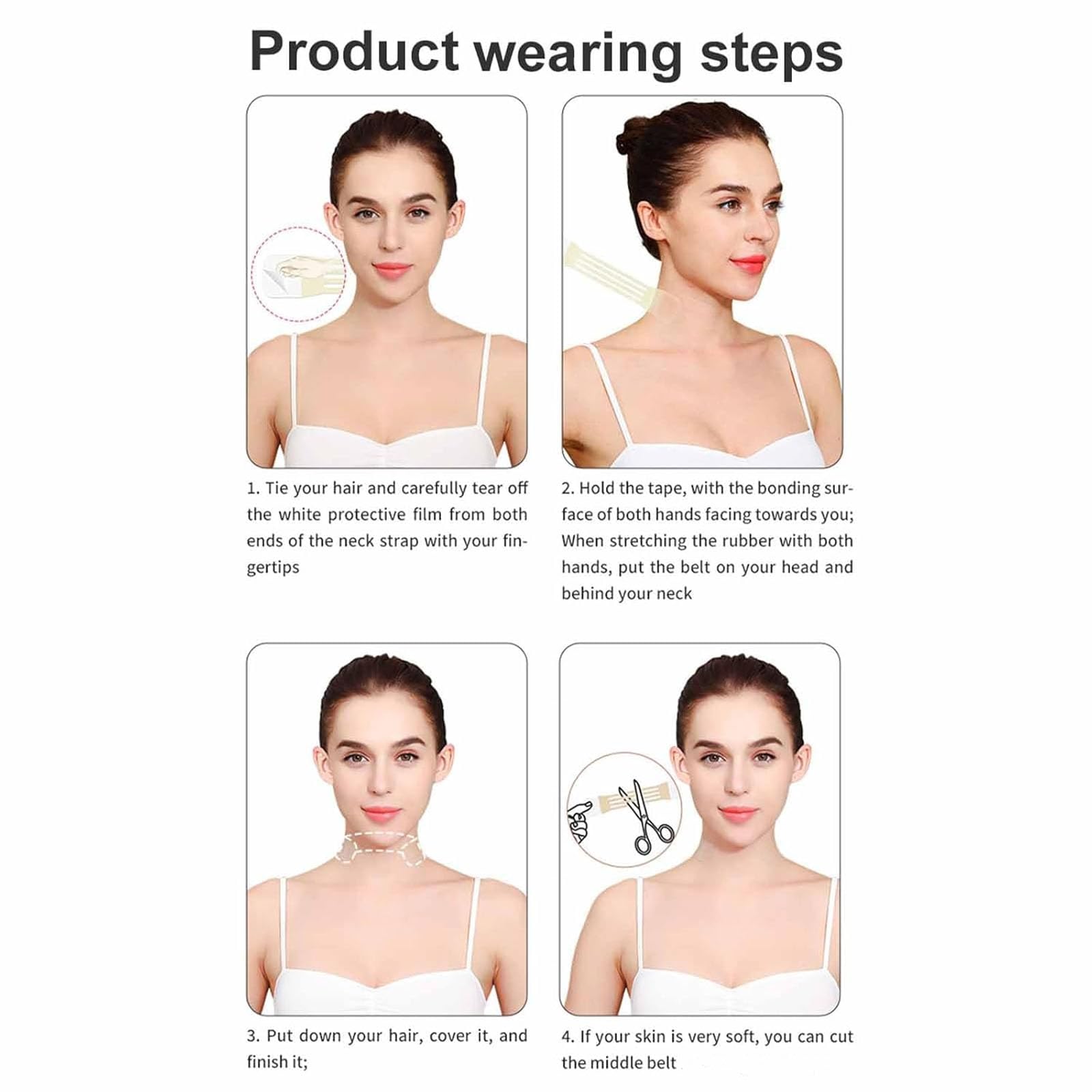 Product wearing steps

1. Tie your hair and carefully tear off the white protective film from both ends of the neck strap with your fingertips

2. Hold the tape, with the bonding surface of both hands facing towards you; When stretching the rubber with both hands, put the belt on your head and behind your neck

3. Put down your hair, cover it, and finish it;

4. If your skin is very soft, you can cut the middle belt