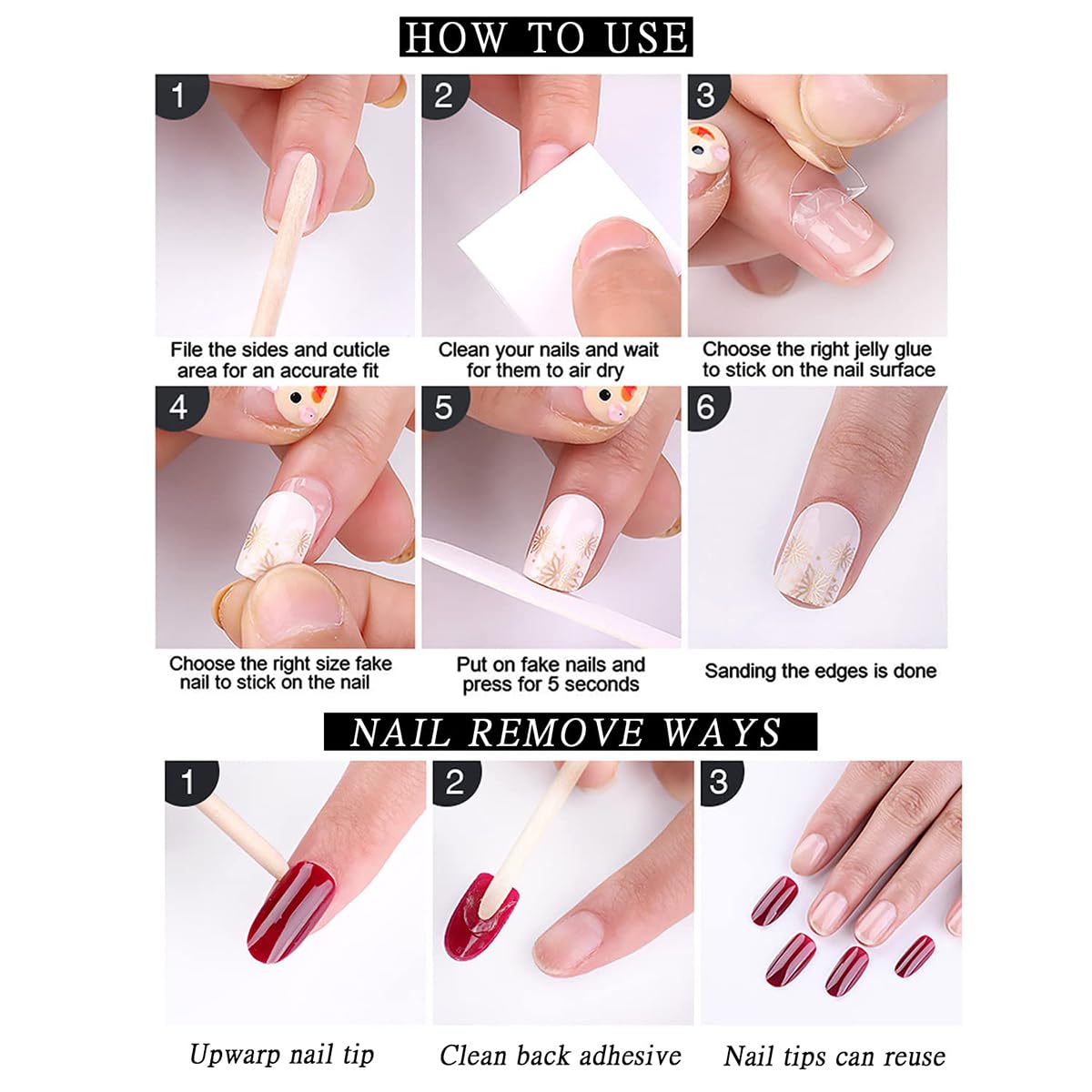 HOW TO USE

1
File the sides and cuticle area for an accurate fit

2
Clean your nails and wait for them to air dry

3
Choose the right jelly glue to stick on the nail surface

4
Choose the right size fake nail to stick on the nail

5
Put on fake nails and press for 5 seconds

6
Sanding the edges is done

NAIL REMOVE WAYS

1
Upwarp nail tip

2
Clean back adhesive

3
Nail tips can reuse