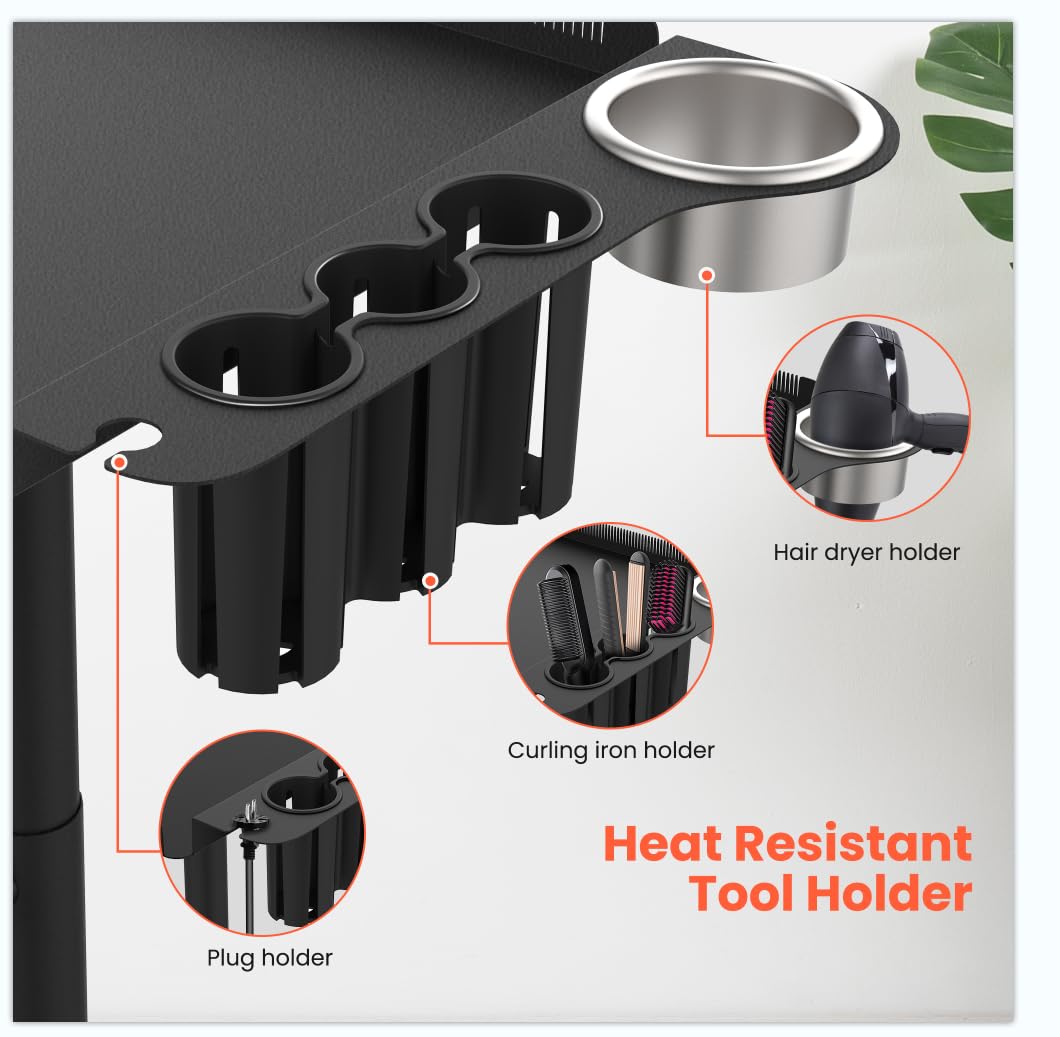 Hair dryer holder

Curling iron holder

Heat Resistant Tool Holder

Plug holder