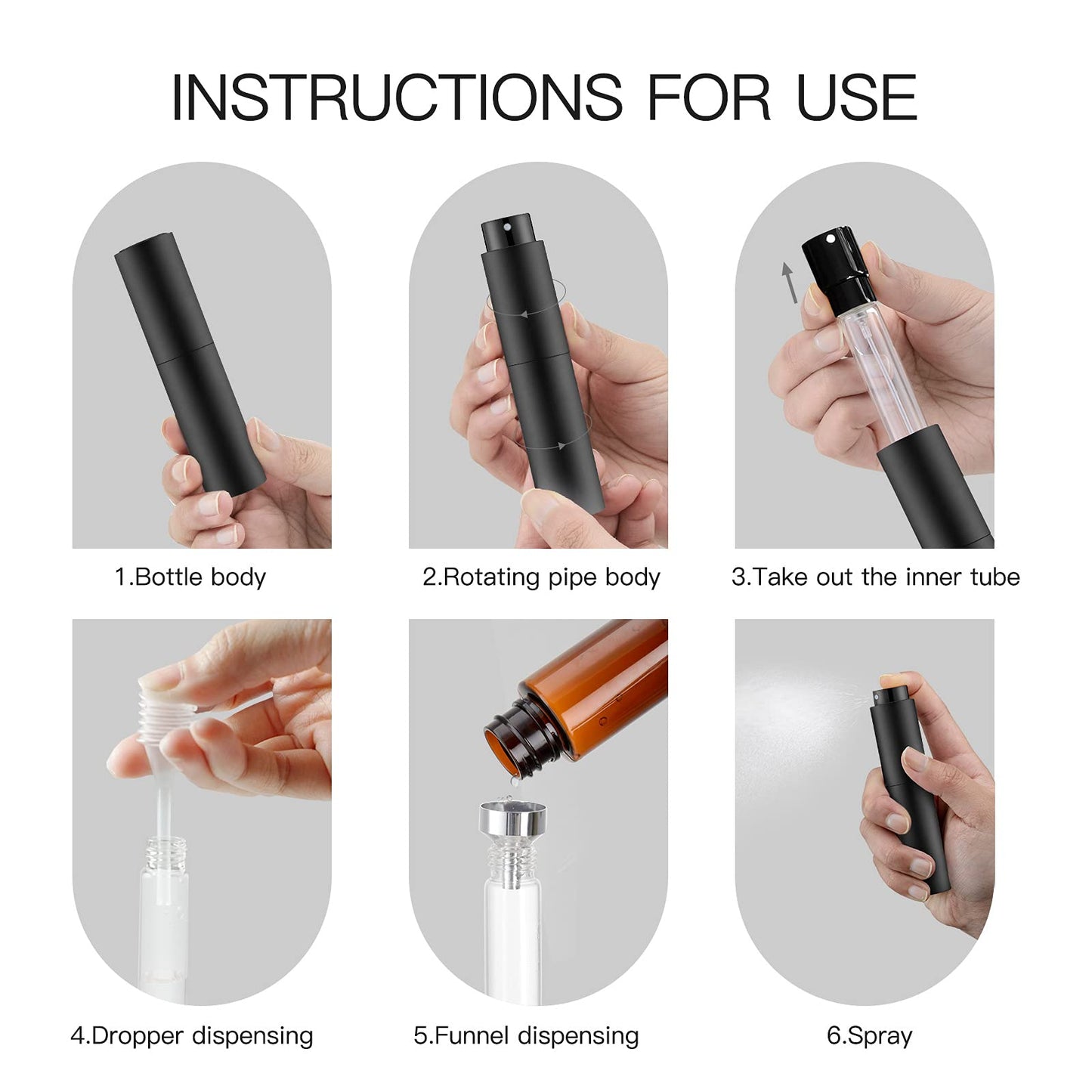 INSTRUCTIONS FOR USE

1.Bottle body

2.Rotating pipe body

3.Take out the inner tube

4.Dropper dispensing

5.Funnel dispensing

6.Spray