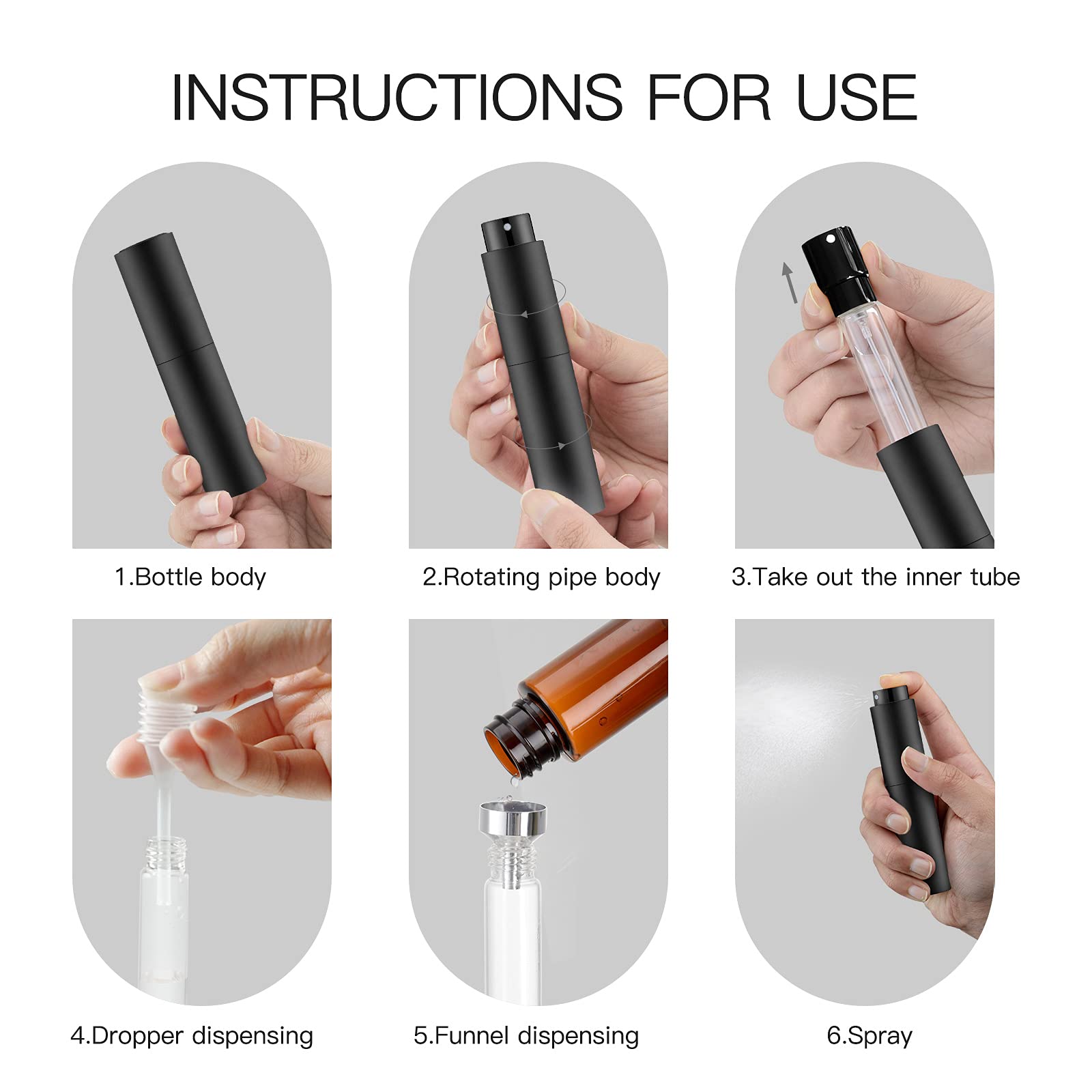 INSTRUCTIONS FOR USE

1.Bottle body

2.Rotating pipe body

3.Take out the inner tube

4.Dropper dispensing

5.Funnel dispensing

6.Spray